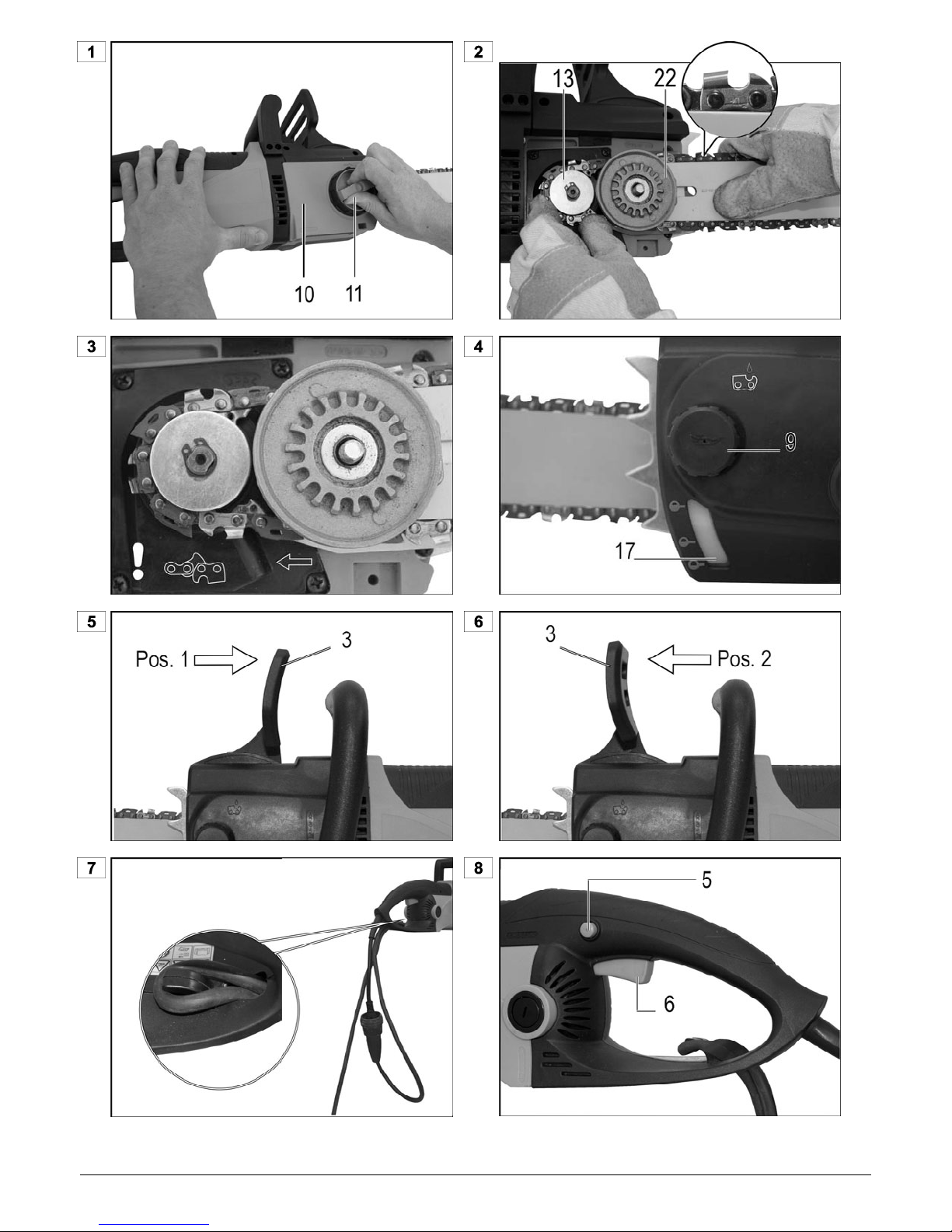 1

10 11

2

13 22

3

!

4

9

17

5

Pos. 1 3

6

3 Pos. 2

7

8

5

6