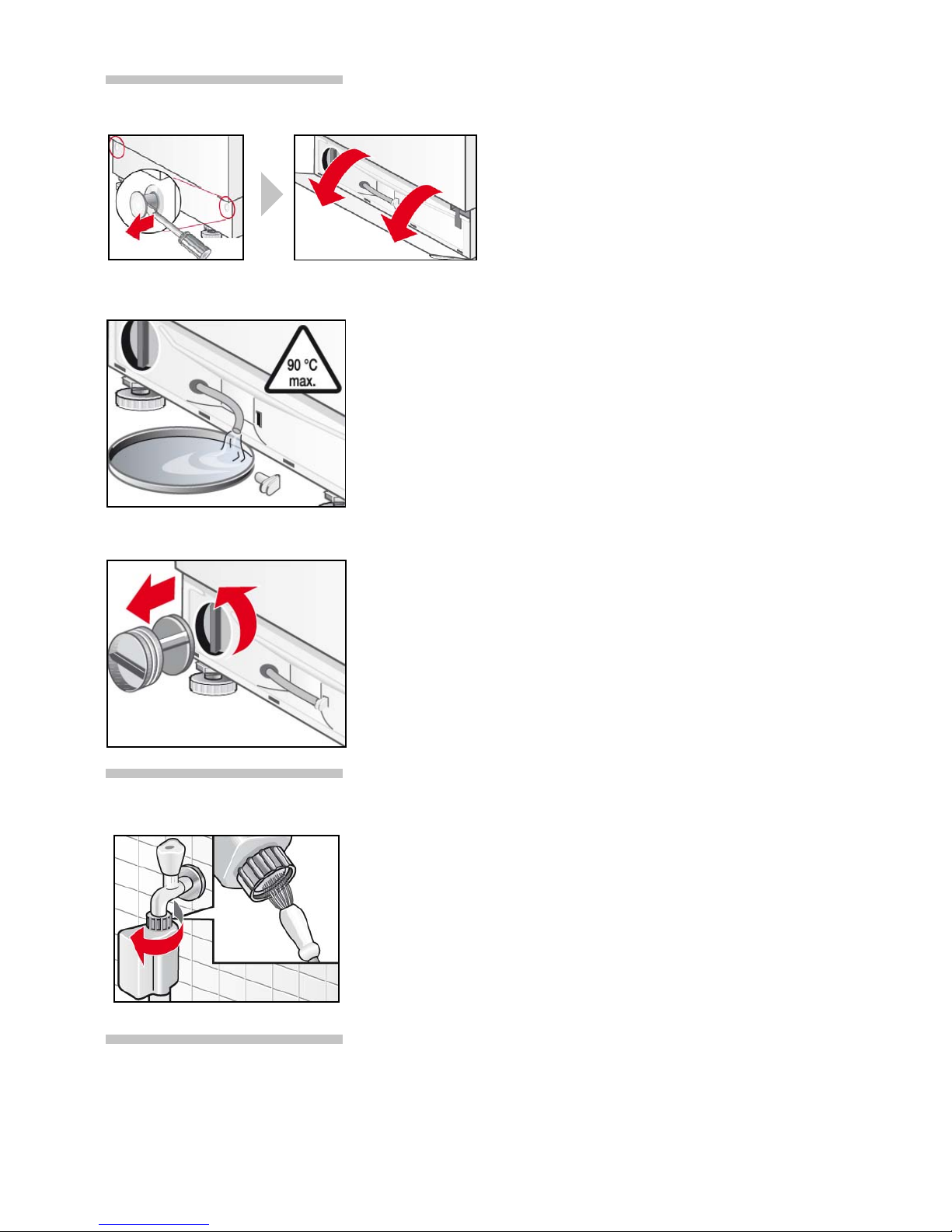 90 °C
max.