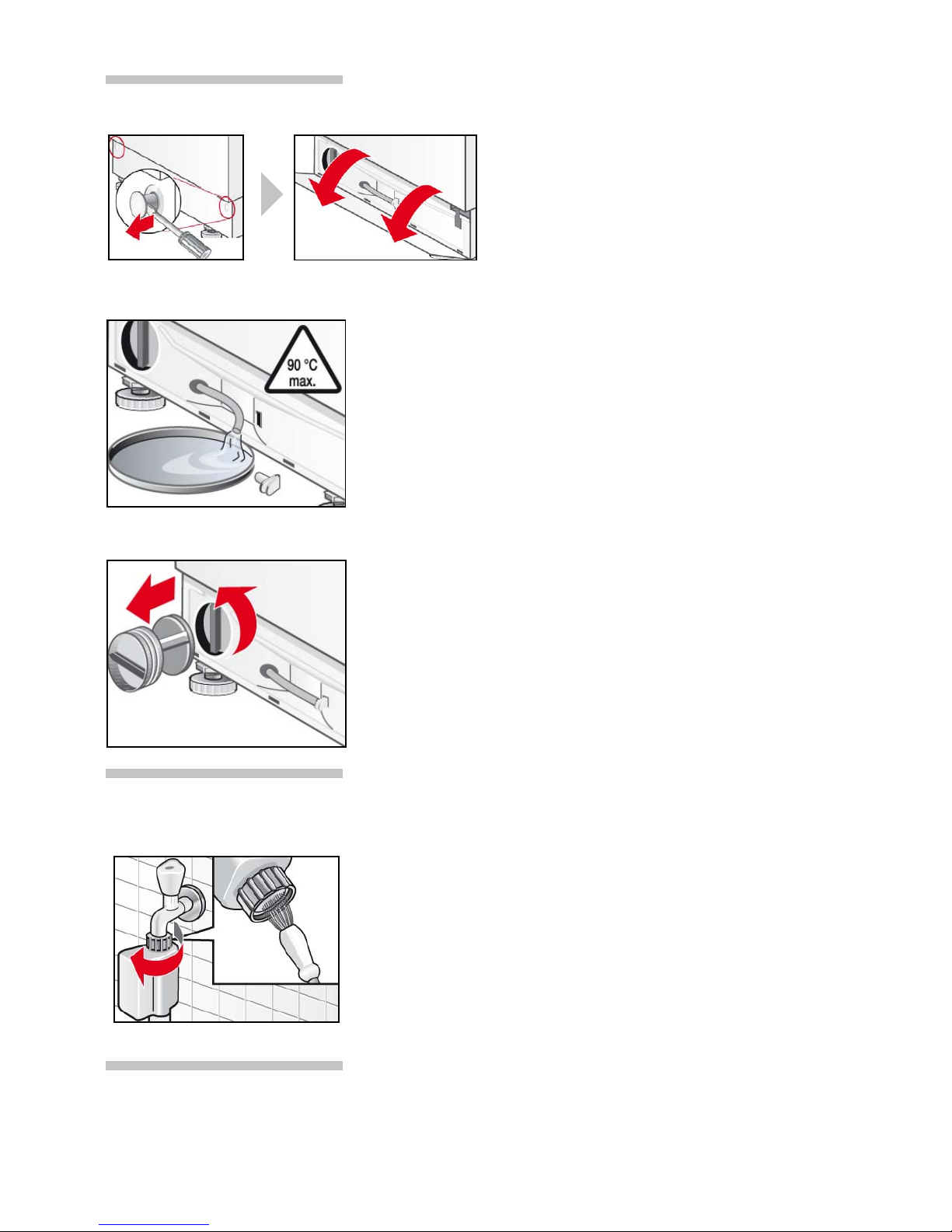 90 °C max.