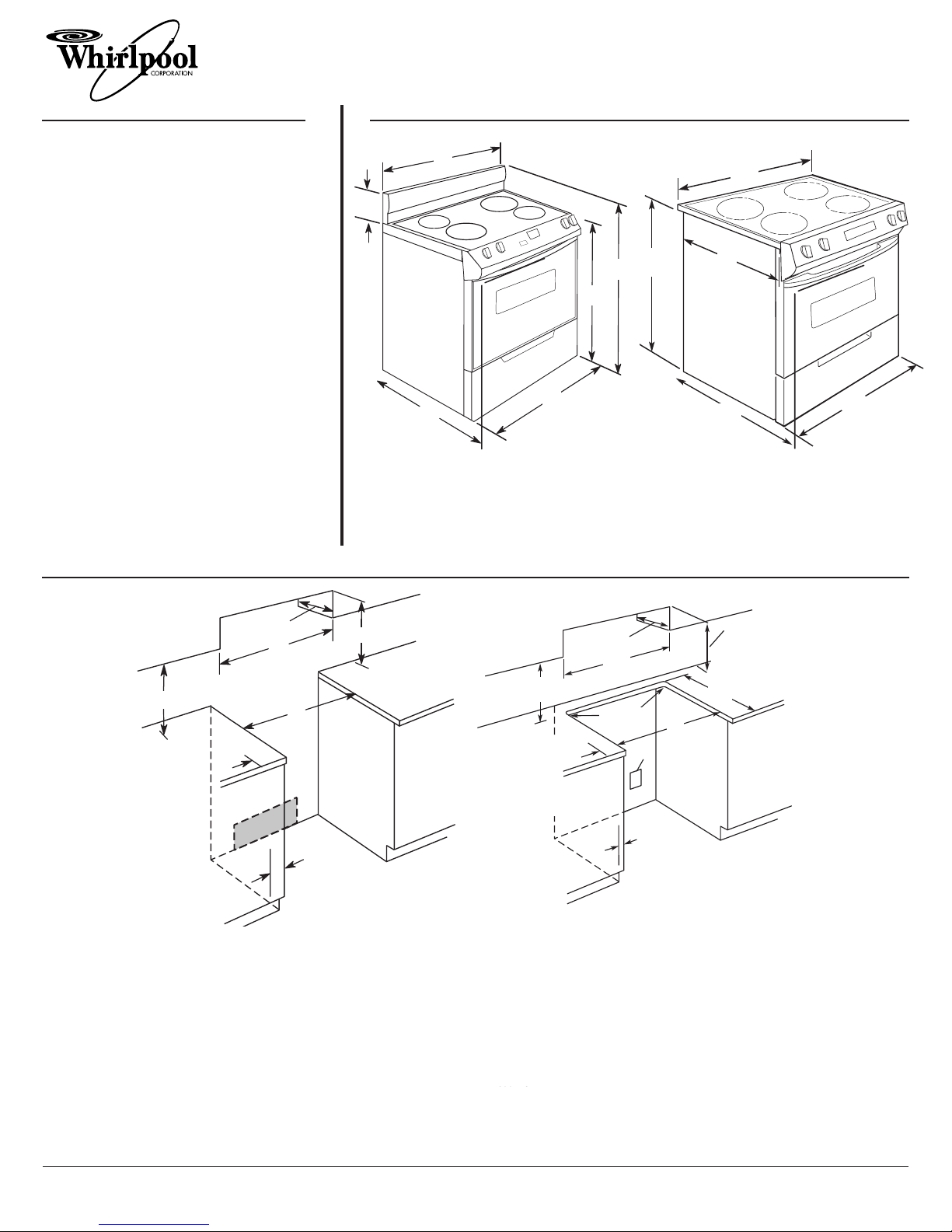 Whirlpool
CORPORATION