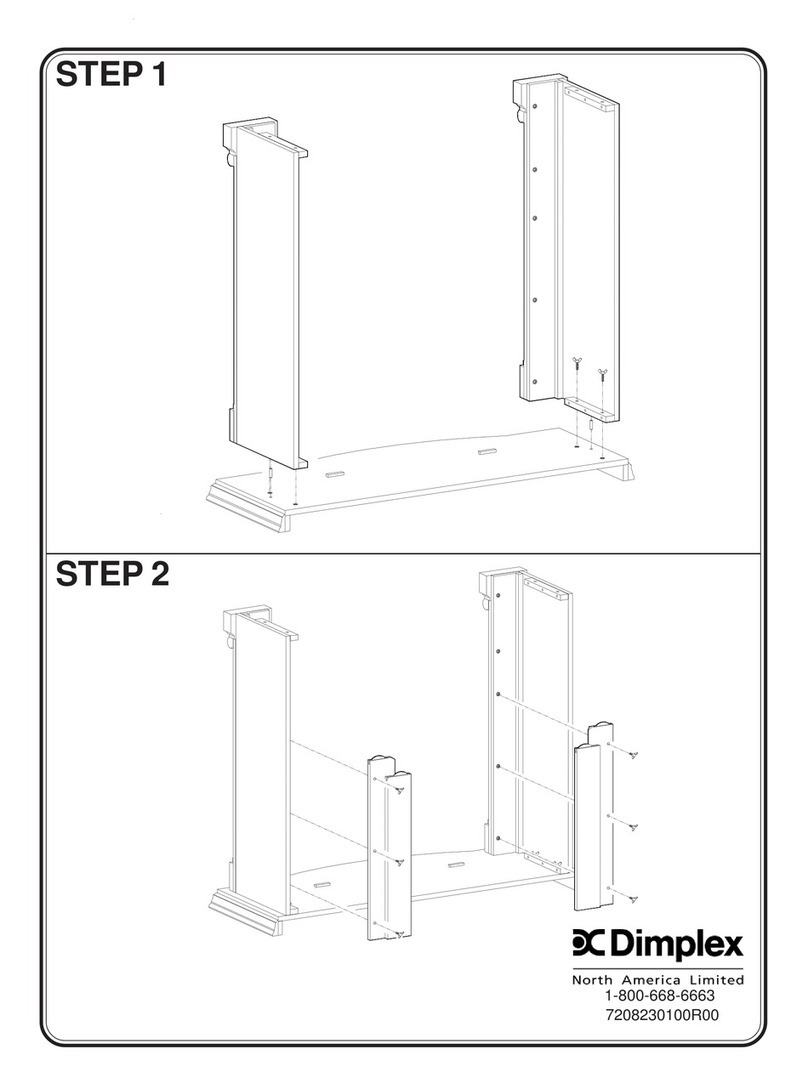 STEP 1

STEP 2

Dimplex
North America Limited
1-800-668-6663
7208230100R00