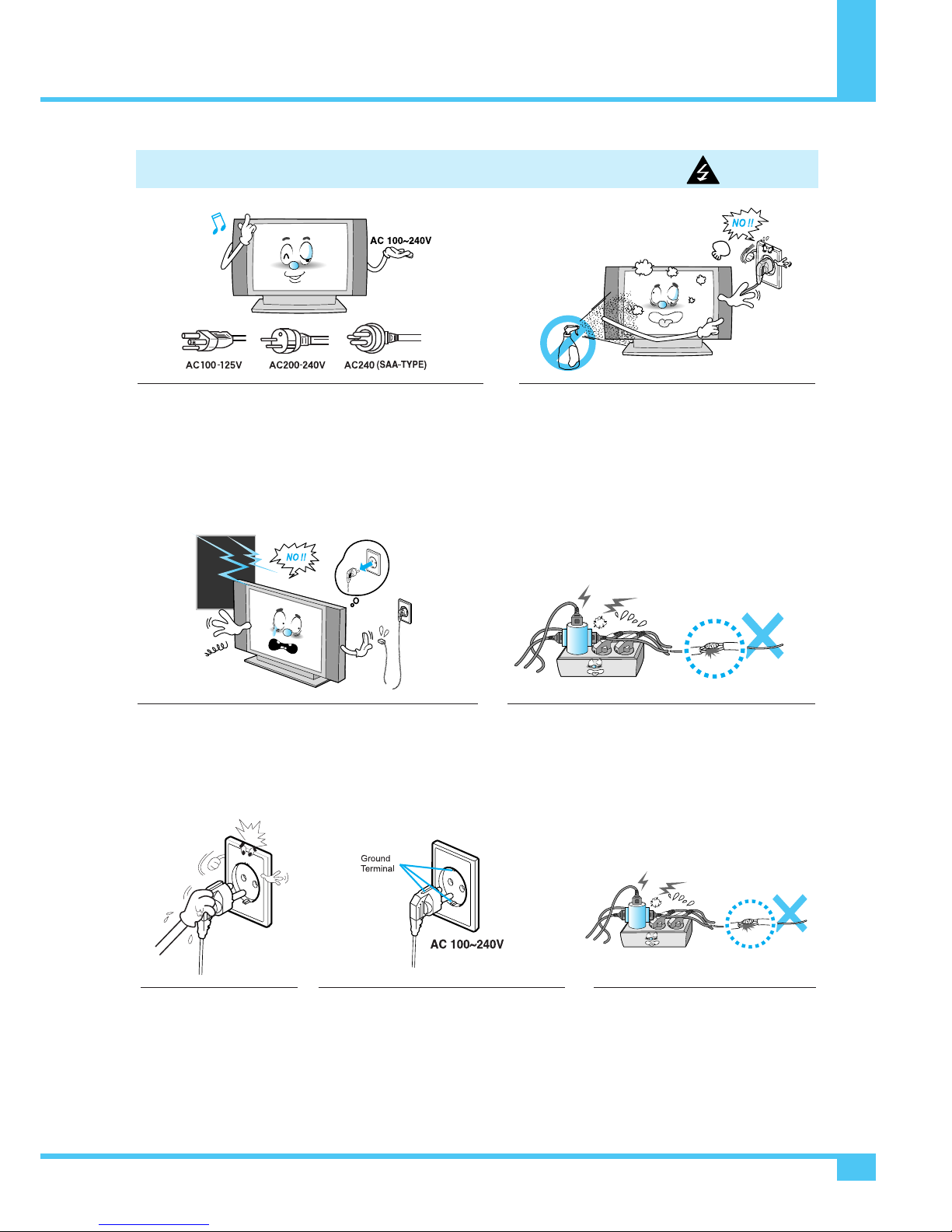 AC 100~240V

AC100-125V

AC200-240V

AC240 (SAA-TYPE)

NO !!

NO !!

Ground Terminal

AC 100~240V