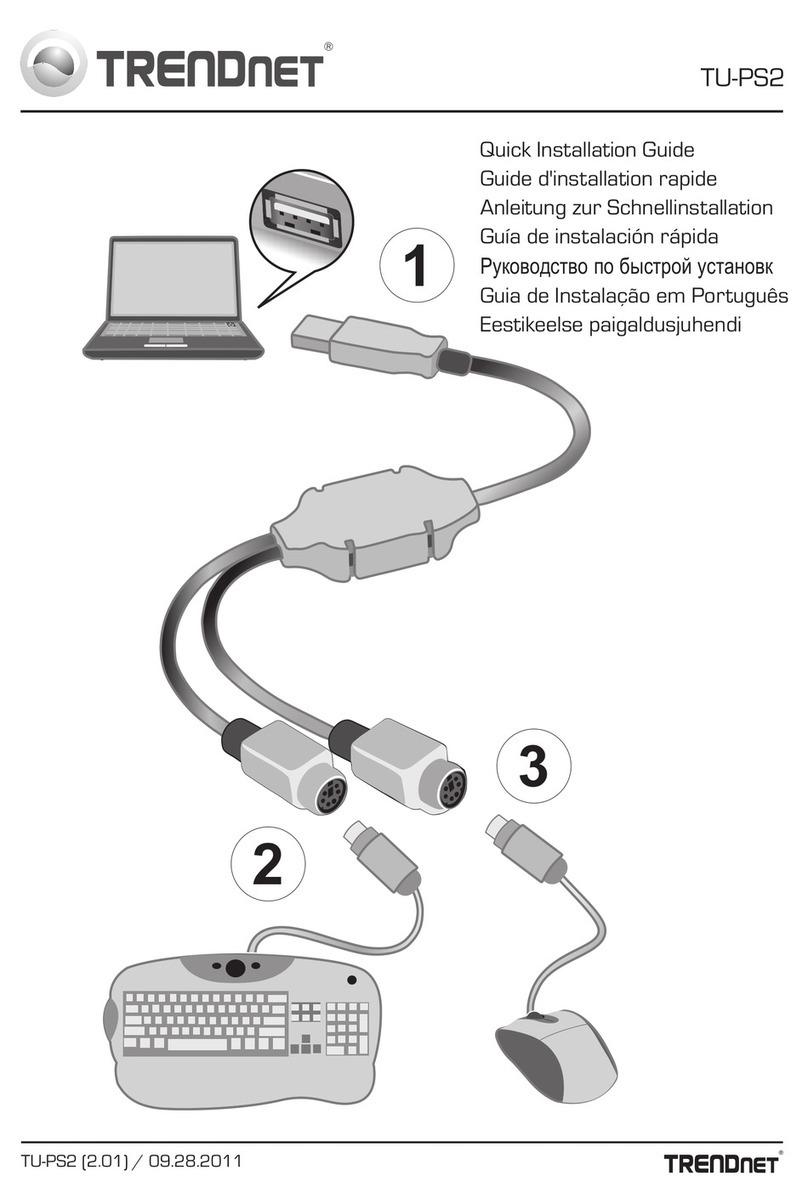 TRENDnet®

TU-PS2

Quick Installation Guide
Guide d'installation rapide
Anleitung zur Schnellinstallation
Guía de instalación rápida
Руководство по быстрой установк
Guia de Instalação em Português
Eestikeelse paigaldusjuhendi

1

2

3

TU-PS2 (2.01) / 09.28.2011

TRENDnet®