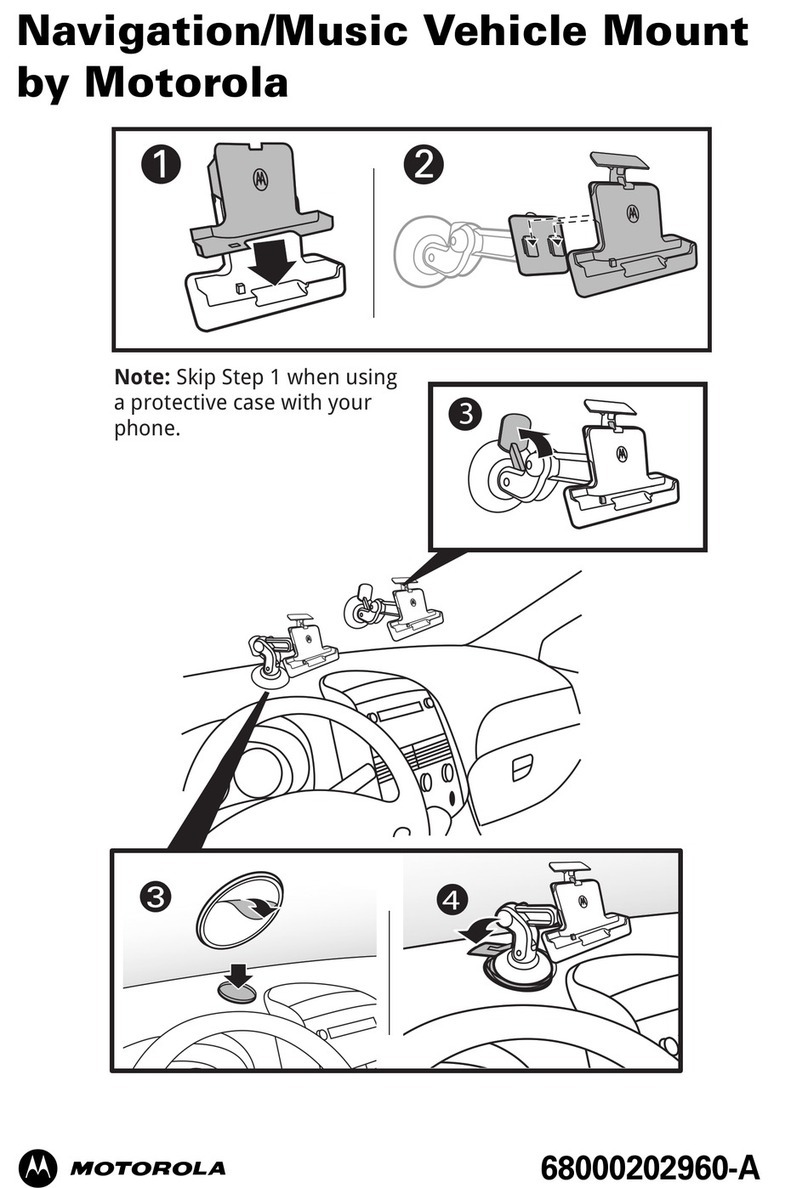 Navigation/Music Vehicle Mount by Motorola

1

2

Note: Skip Step 1 when using a protective case with your phone.

3

3

4

MOTOROLA

68000202960-A