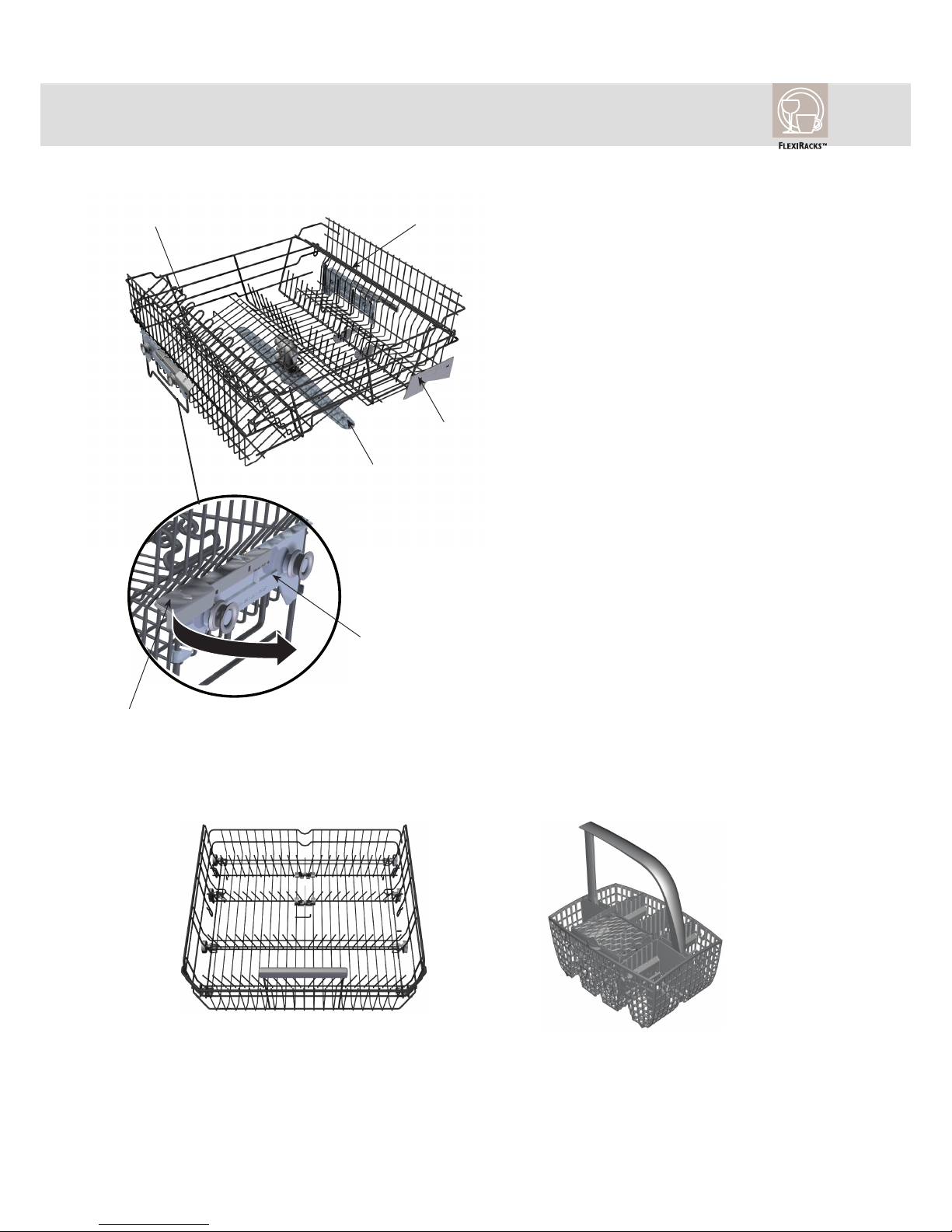 FLEXIRACKS™