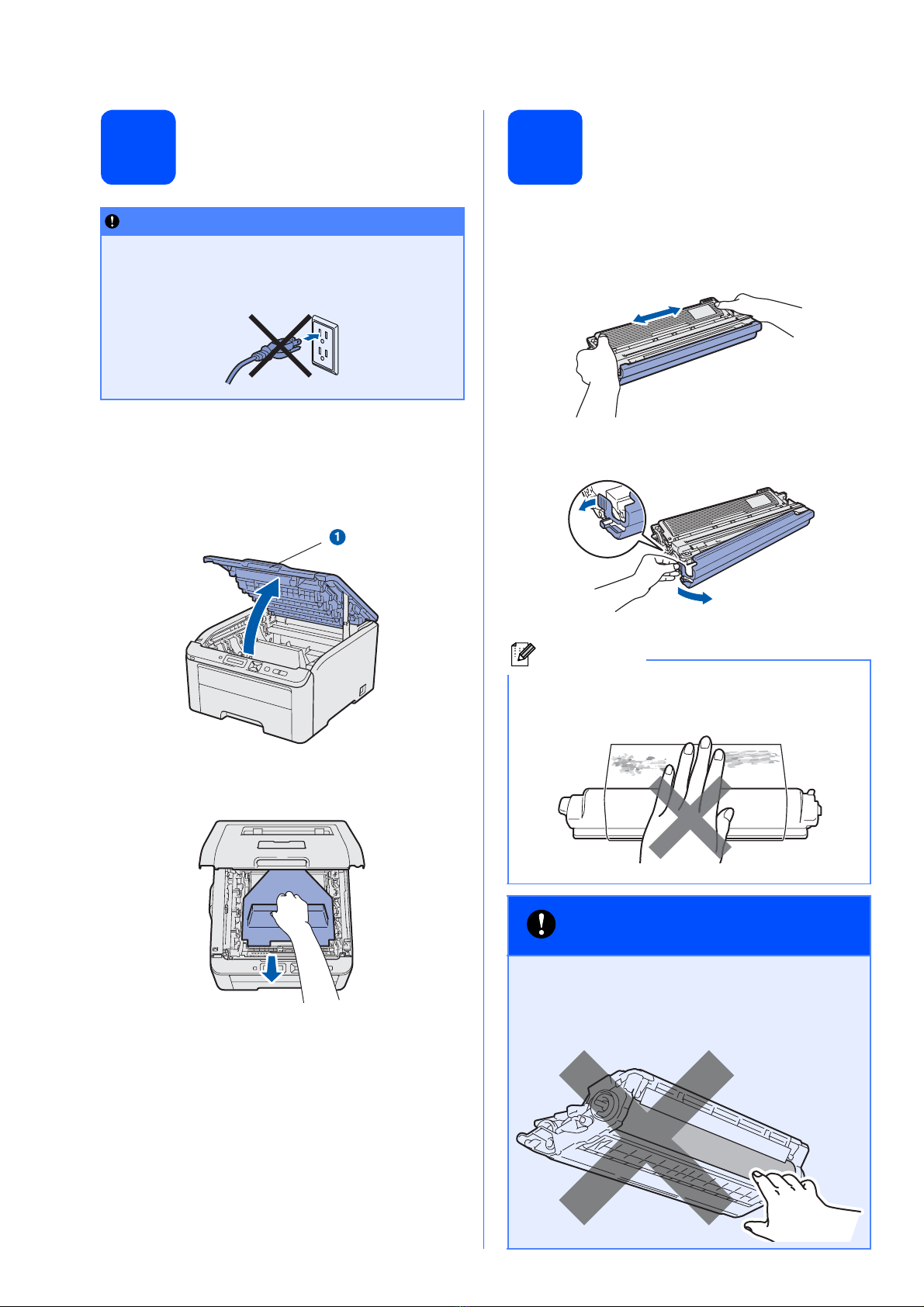 1