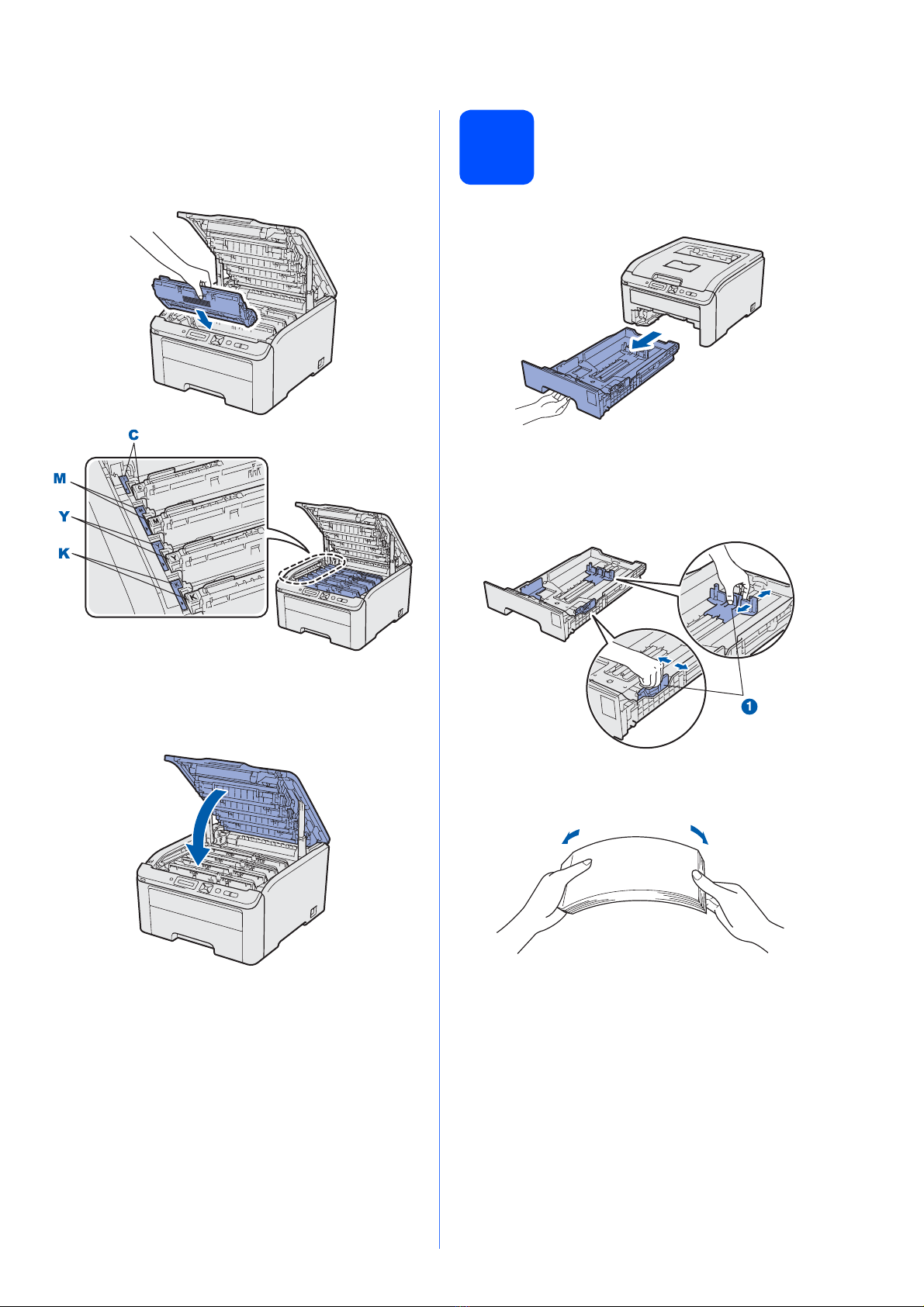 C
M
Y
K

1