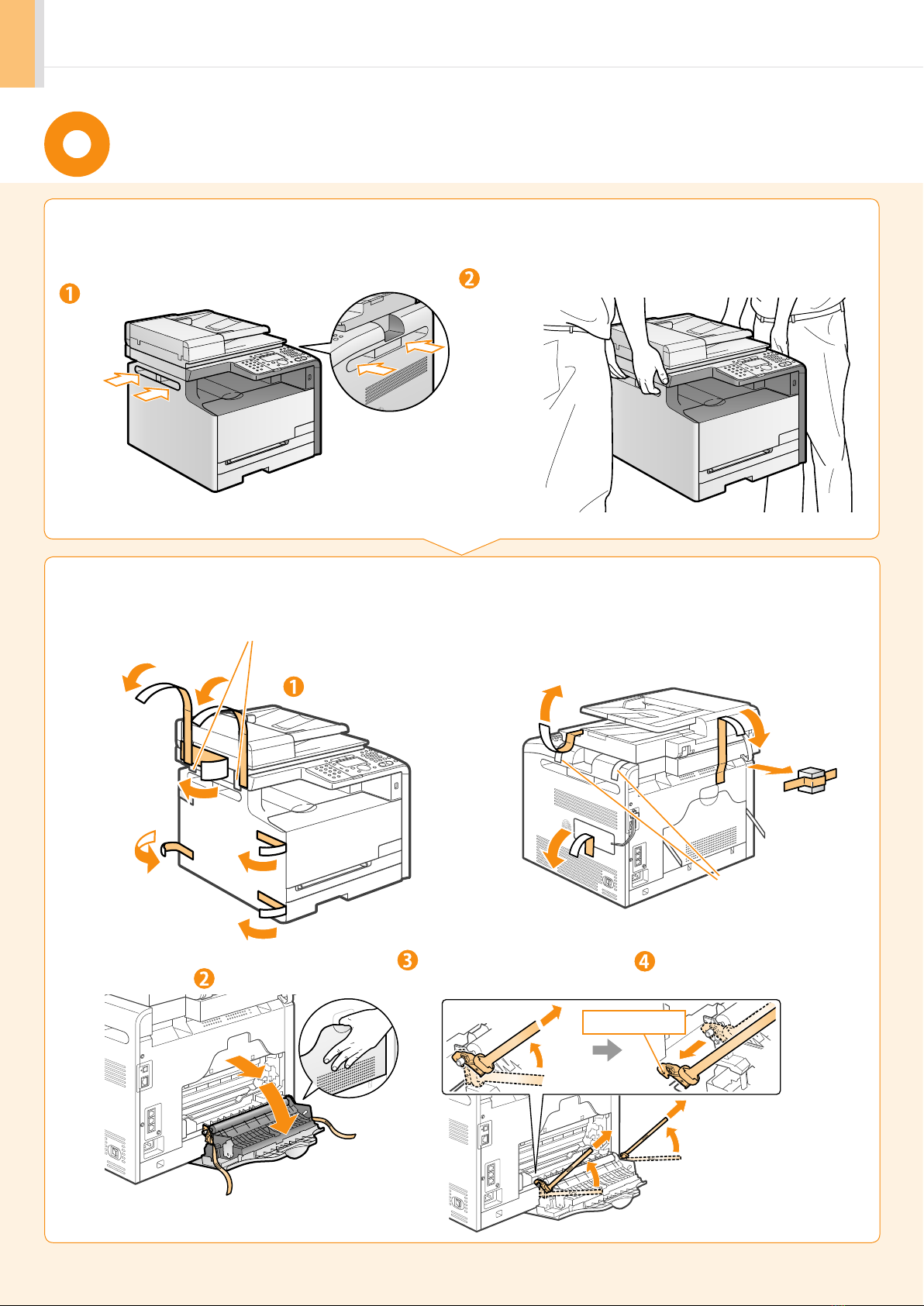 ❶

❷

❶

❷

❸

❹