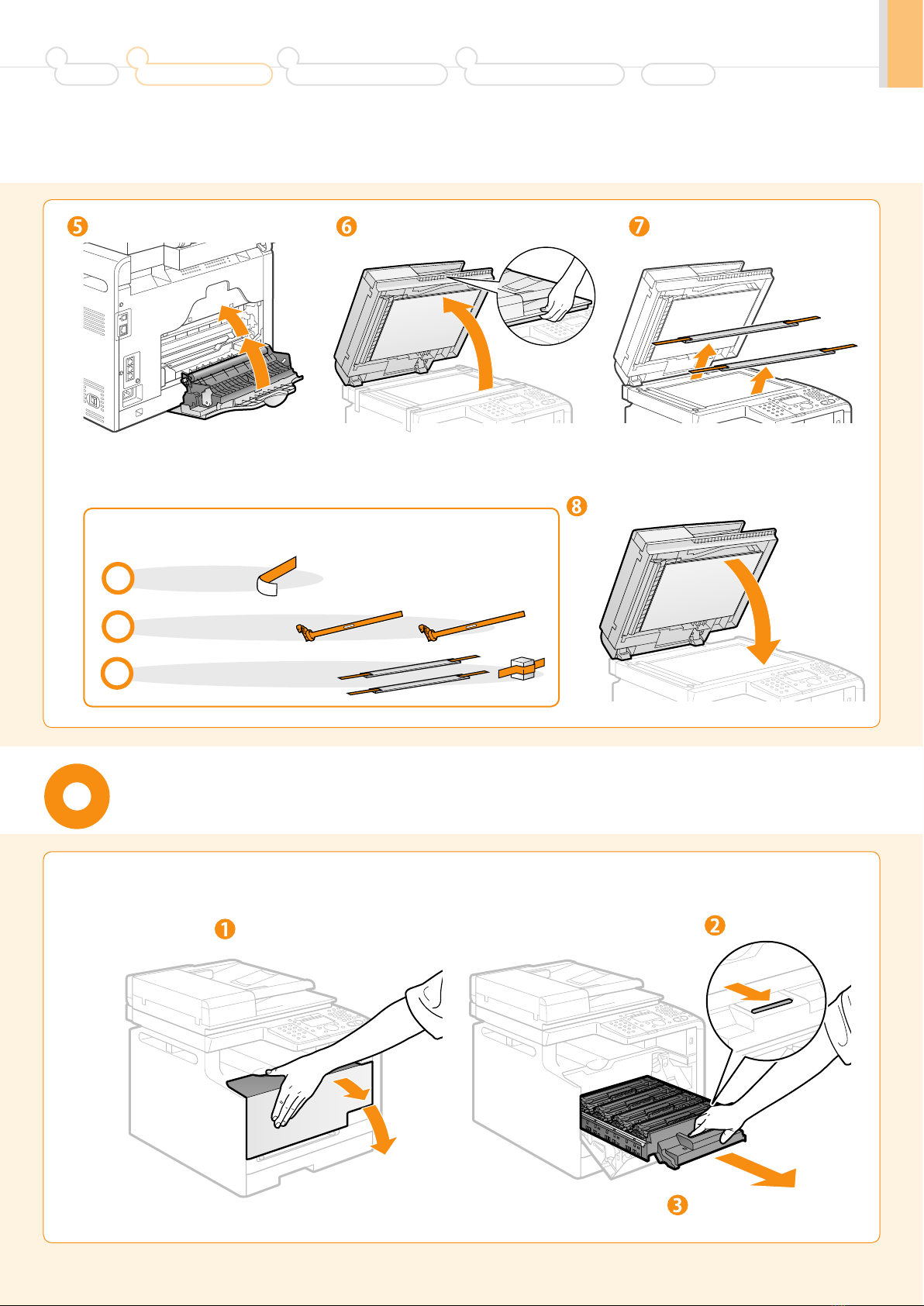 5

6

7

8

1

2

3