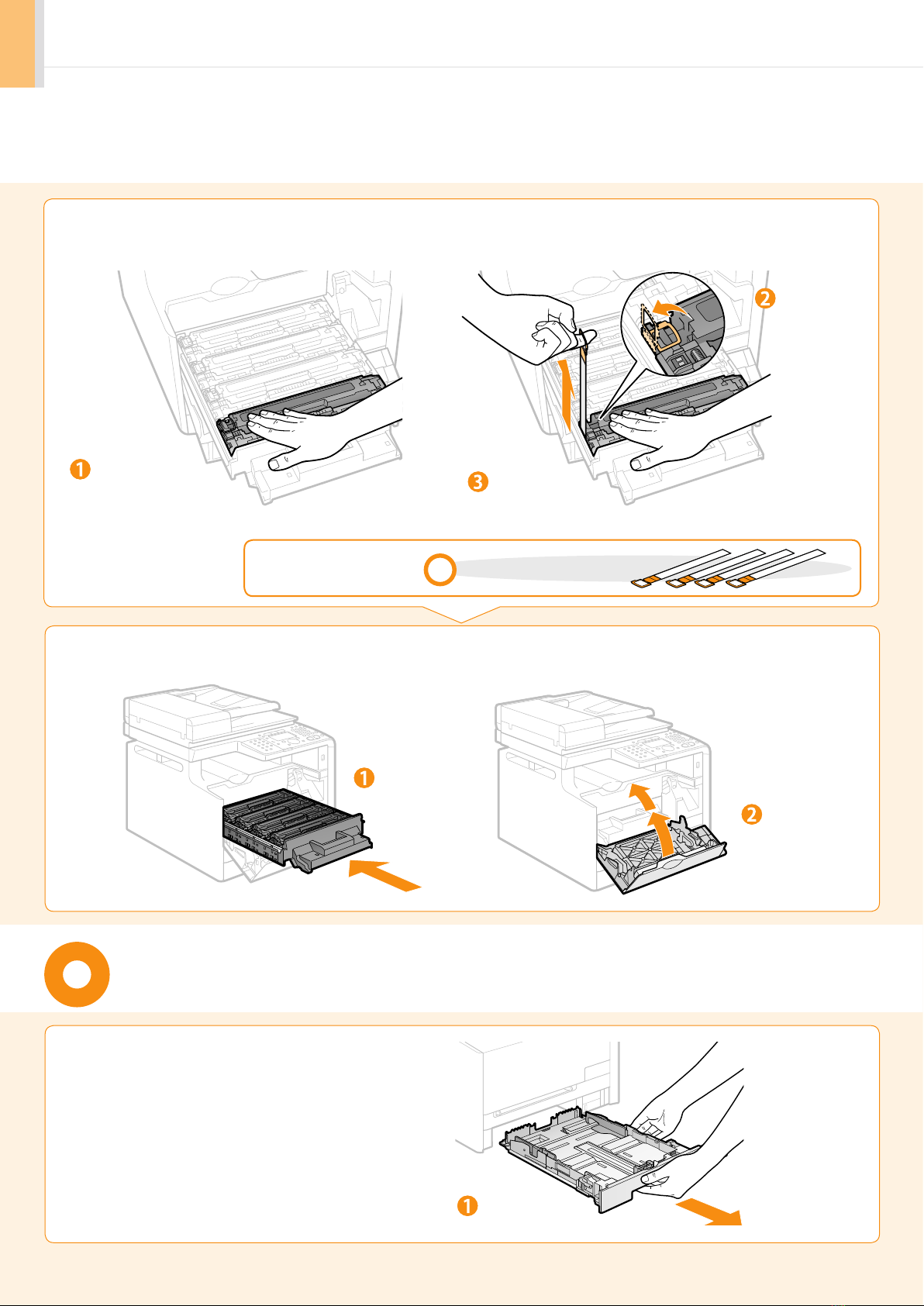 1

3

2

1

2

1