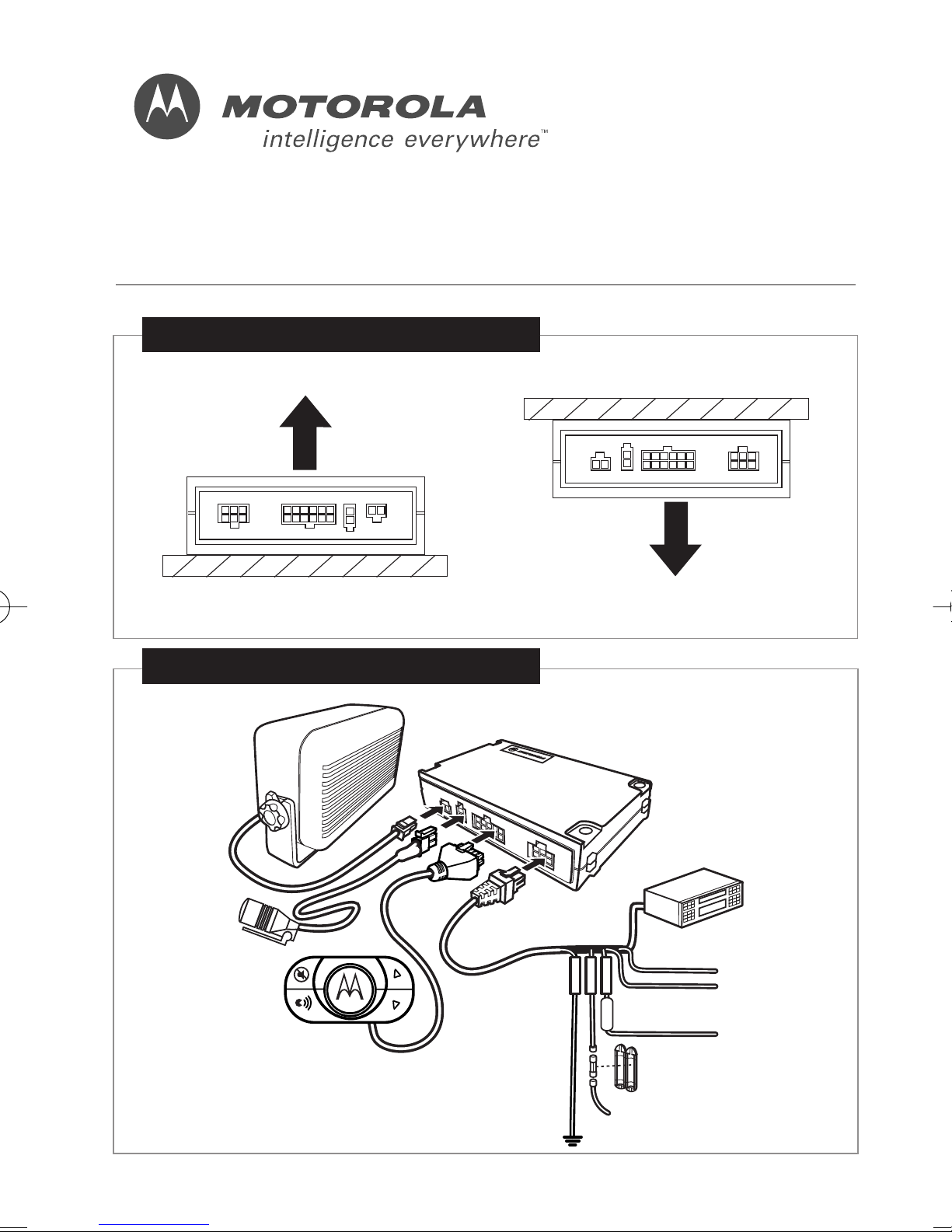 MOTOROLA
intelligence everywhere™