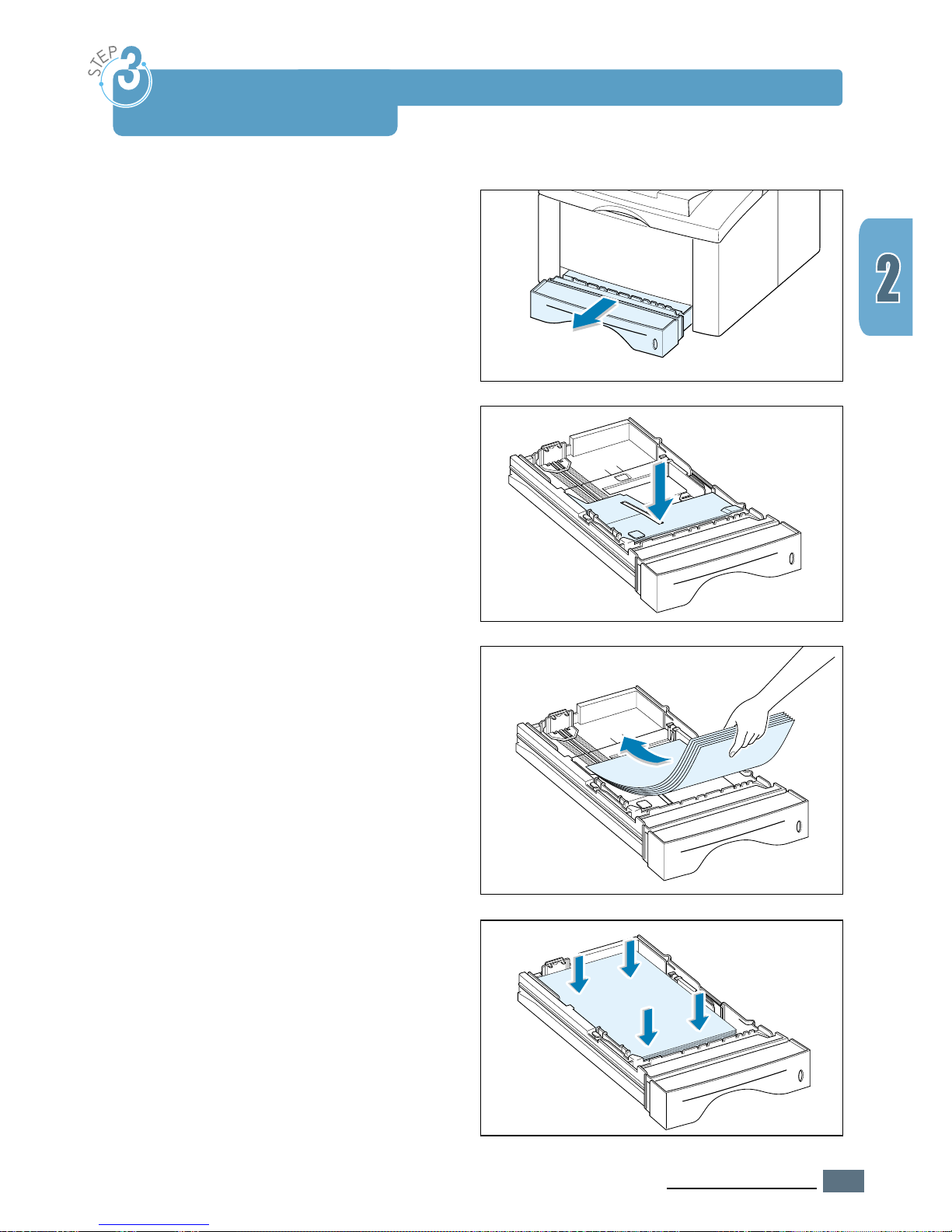 STEP 3

2