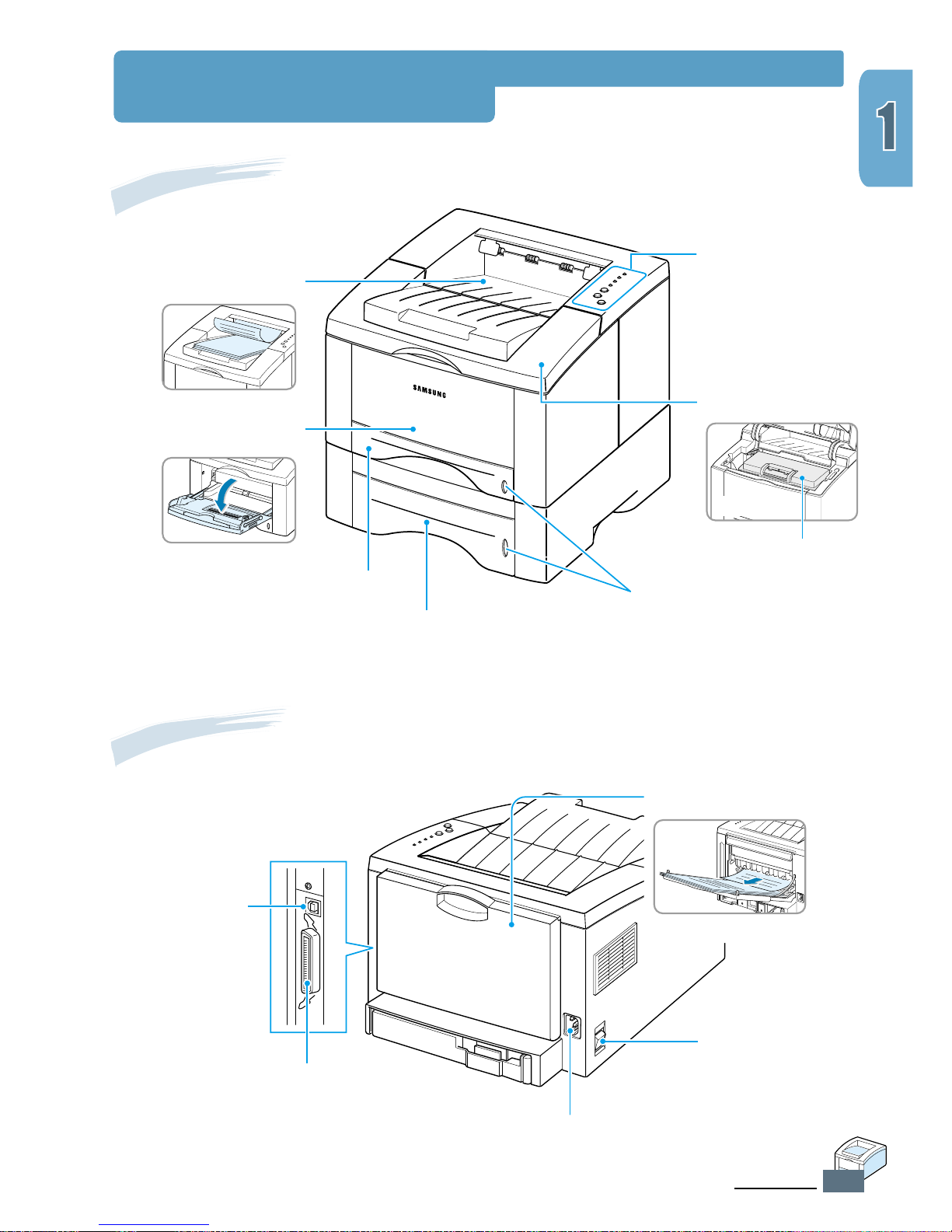 1

SAMSUNG