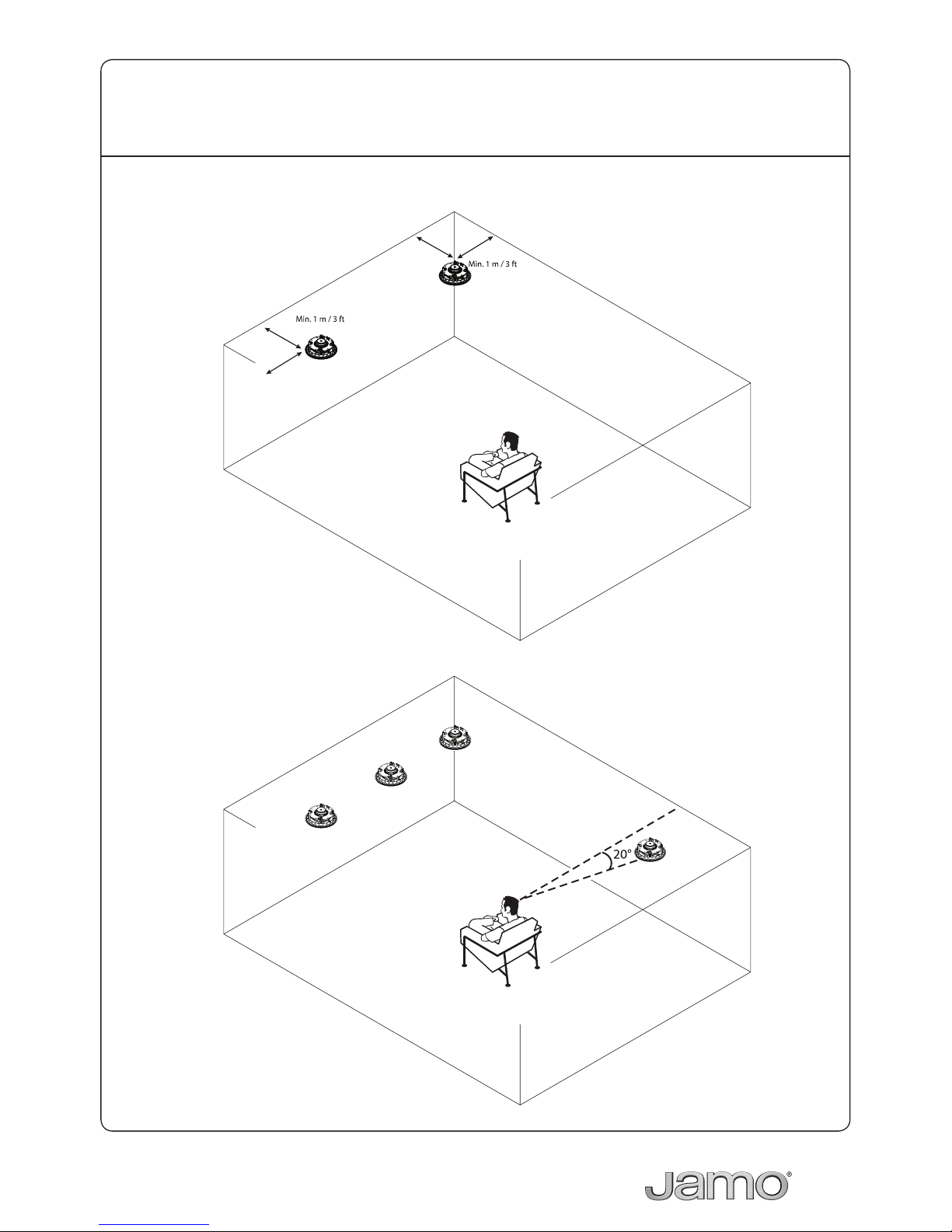 Min. 1 m / 3 ft

Min. 1 m / 3 ft

20°

Jamo®