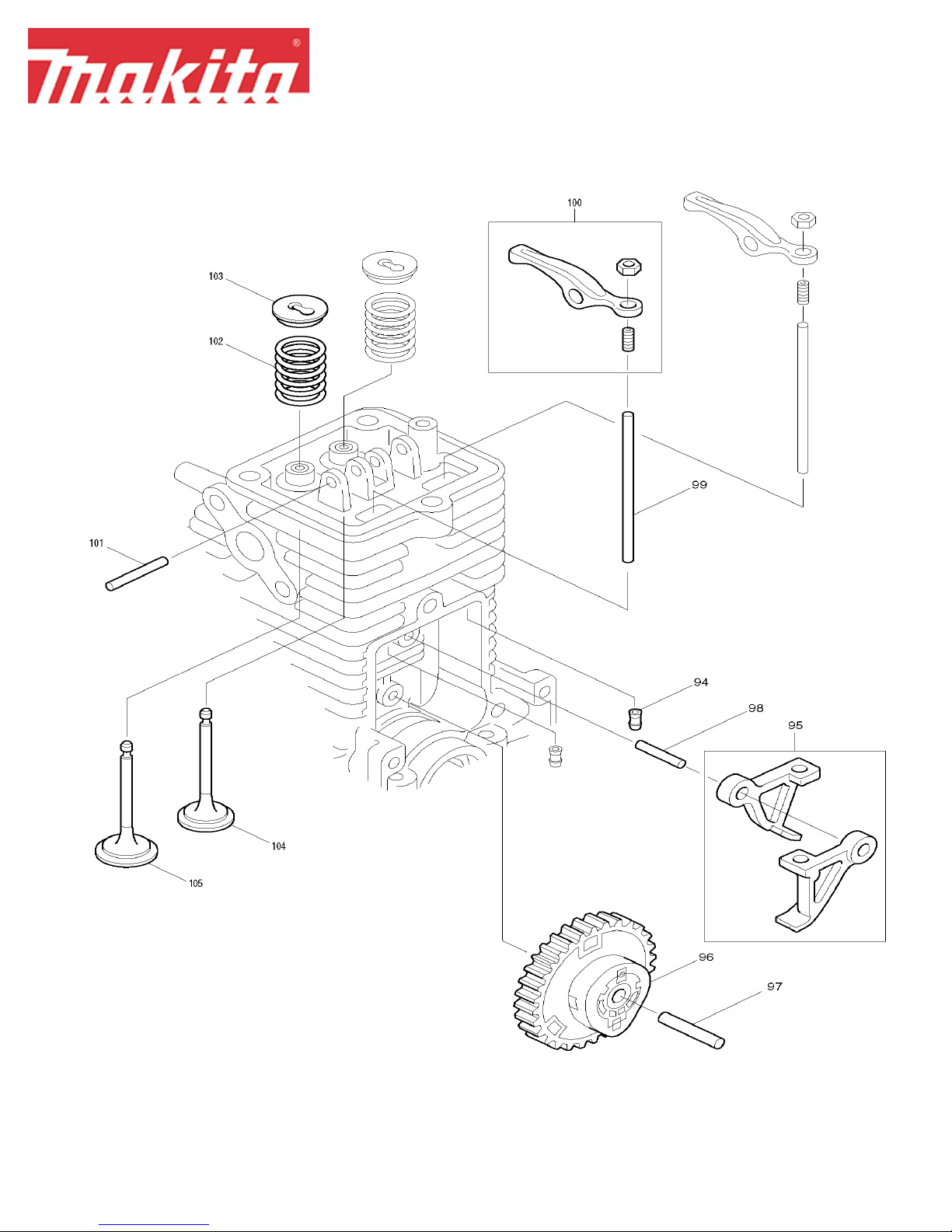 makita®

100
103
102
99
101
94
98
95
104
105
96
97