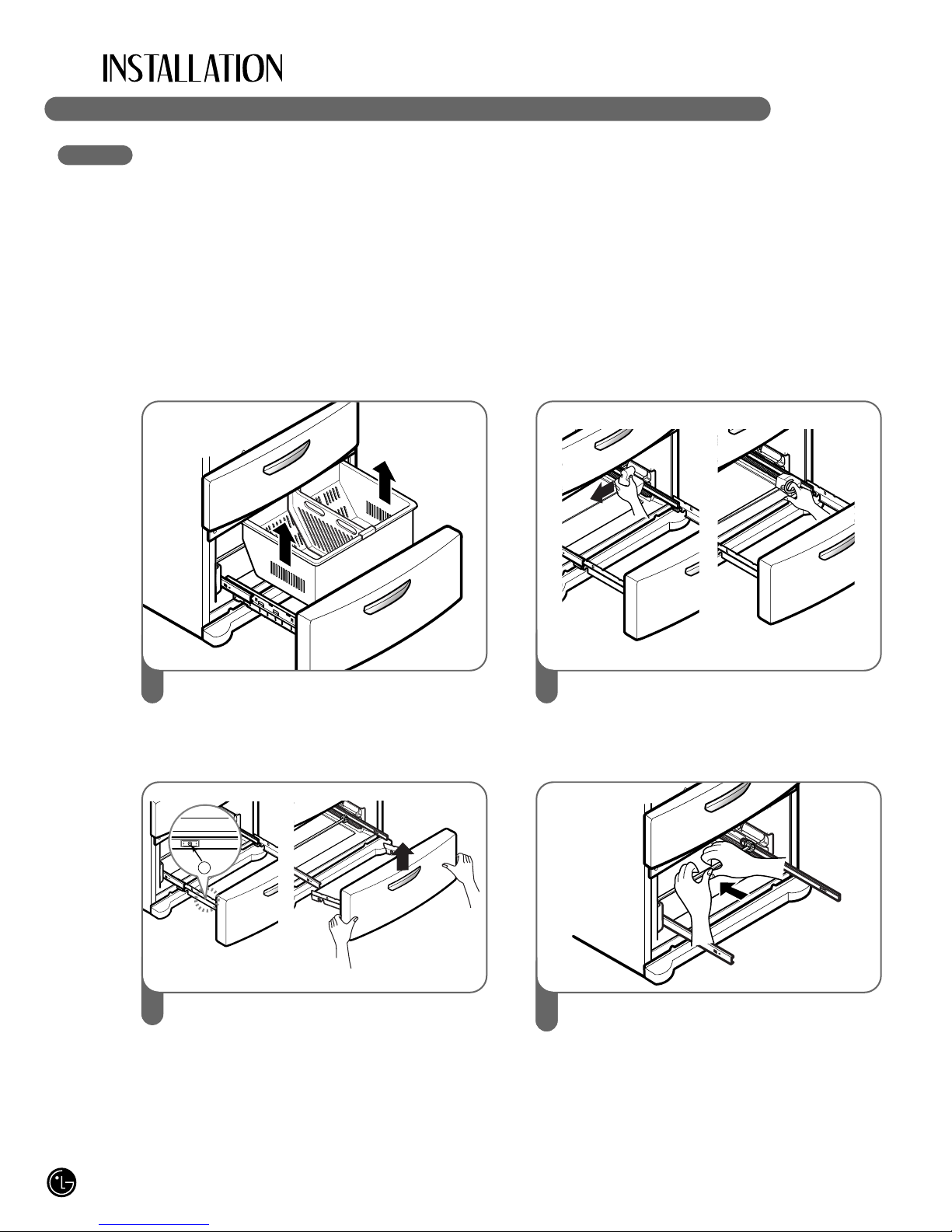 INSTALLATION