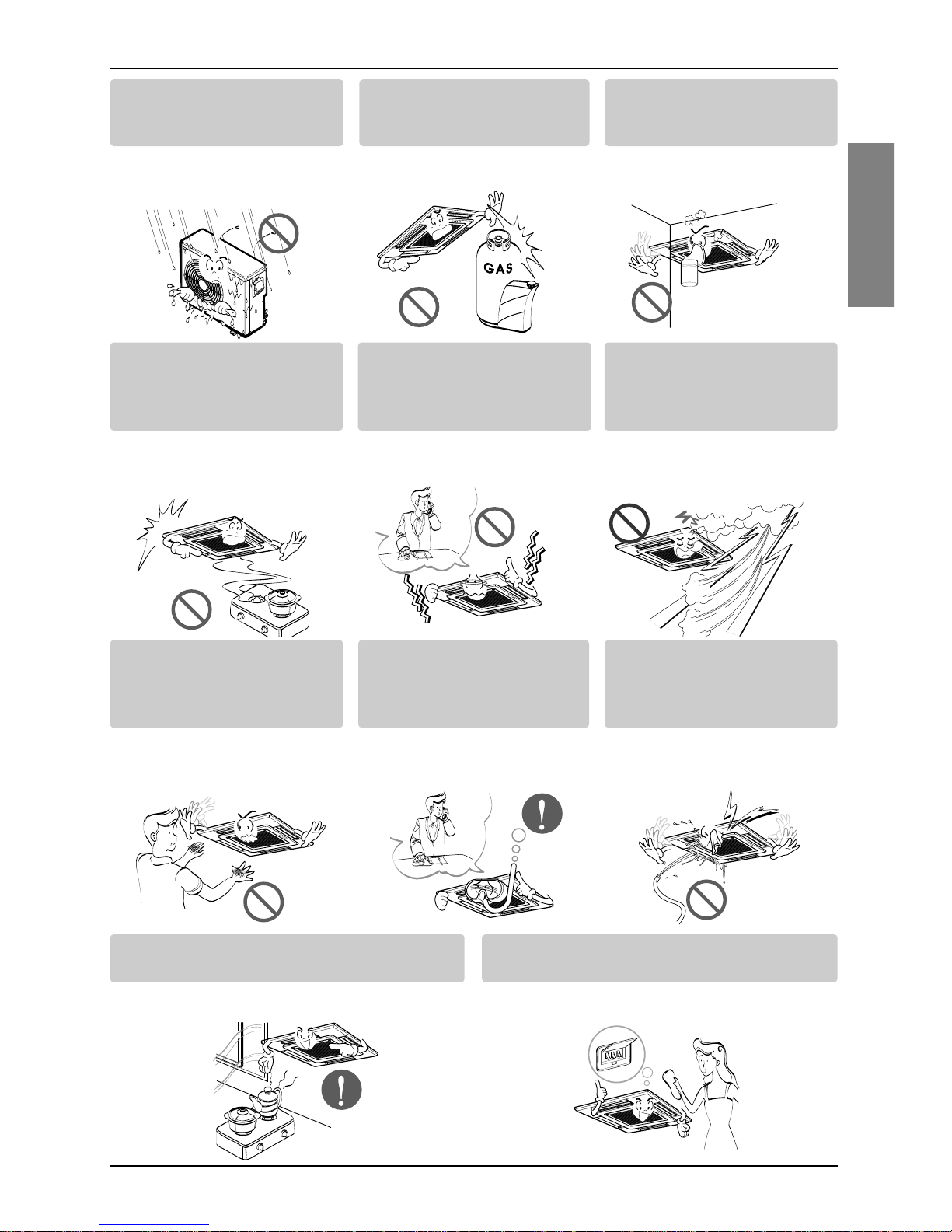 GAS