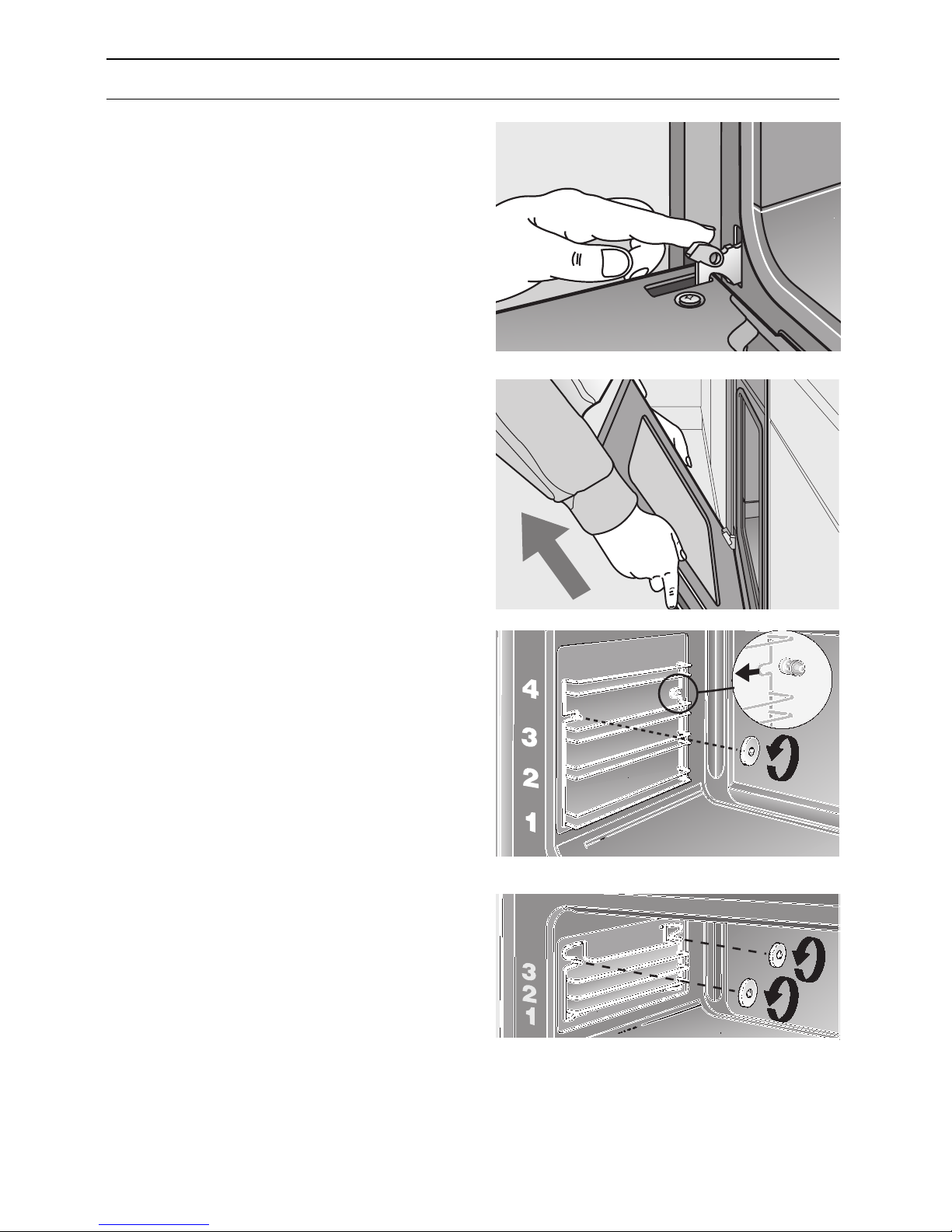 4
3
2
1

3
2
1