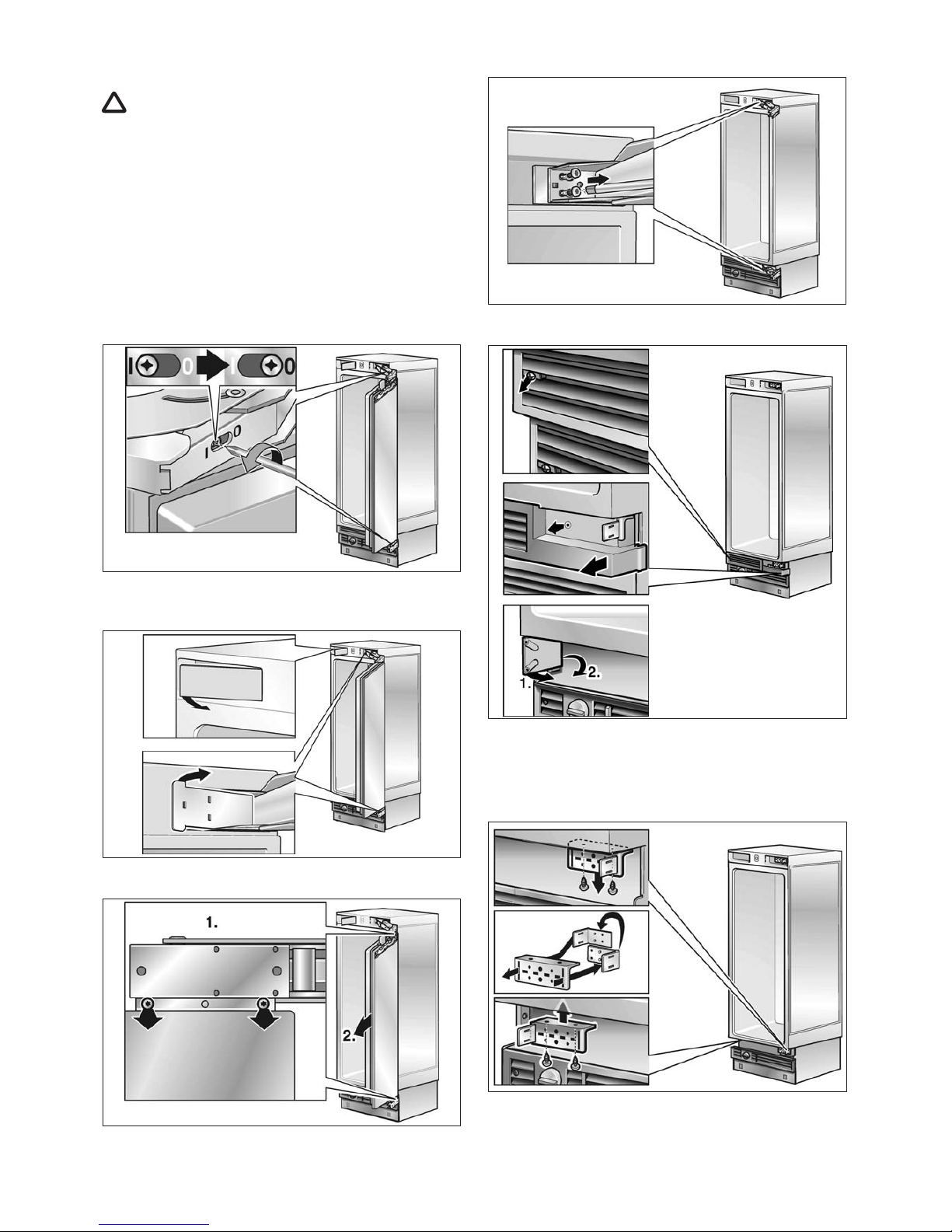 I 0 I 0

I 0

1.

2.

1.

2.