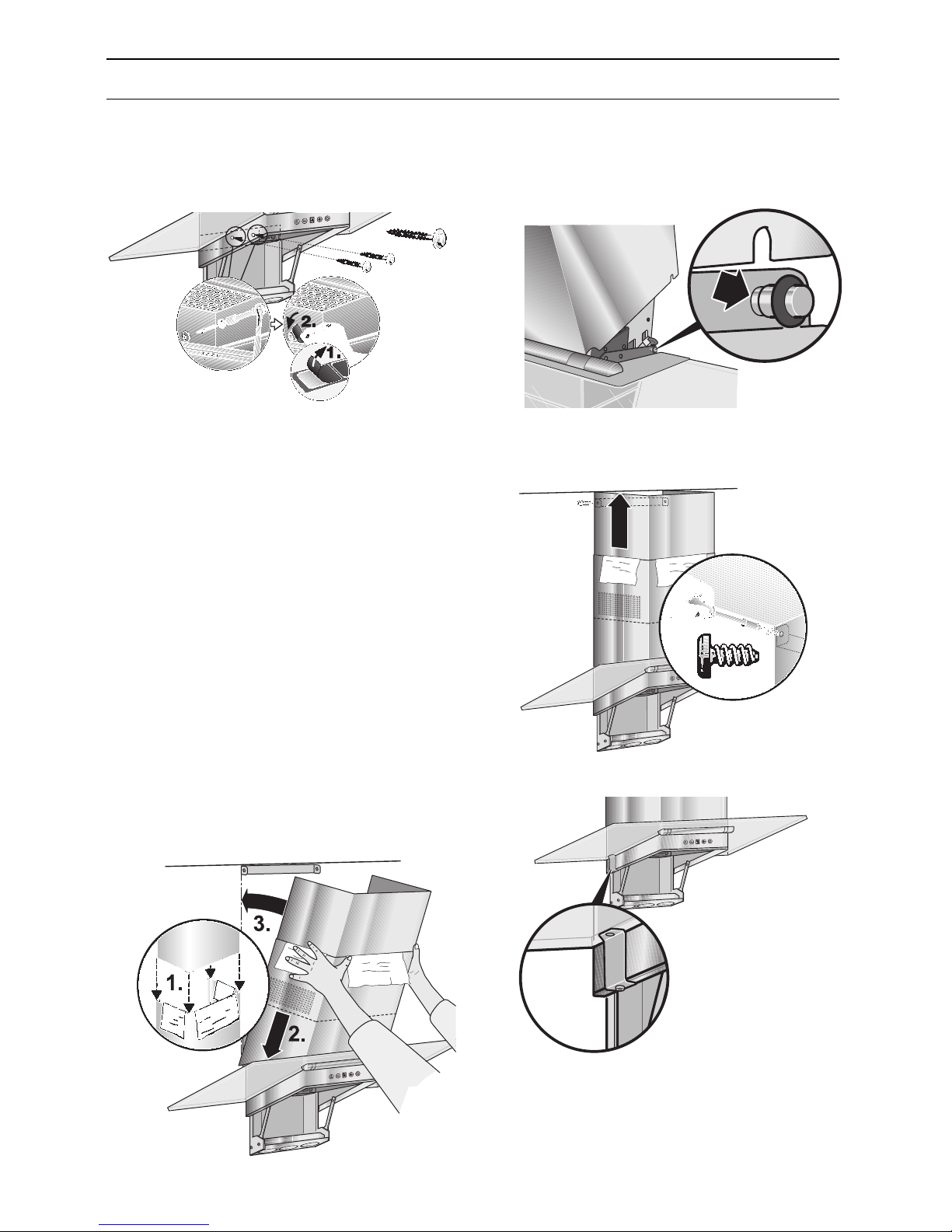 2.
1.
3.
1.
2.