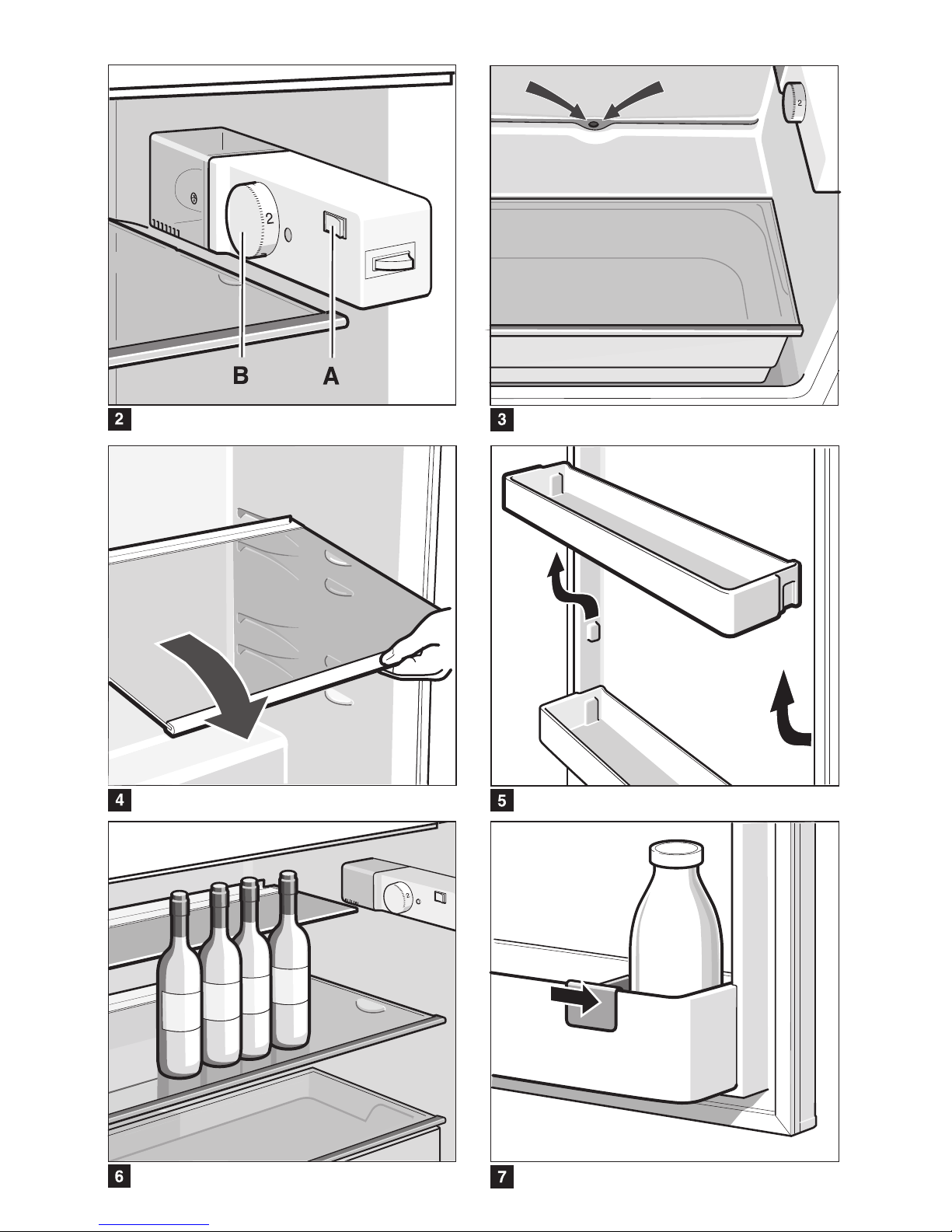 2
B
A
2
2
3
4
5
2
6
7