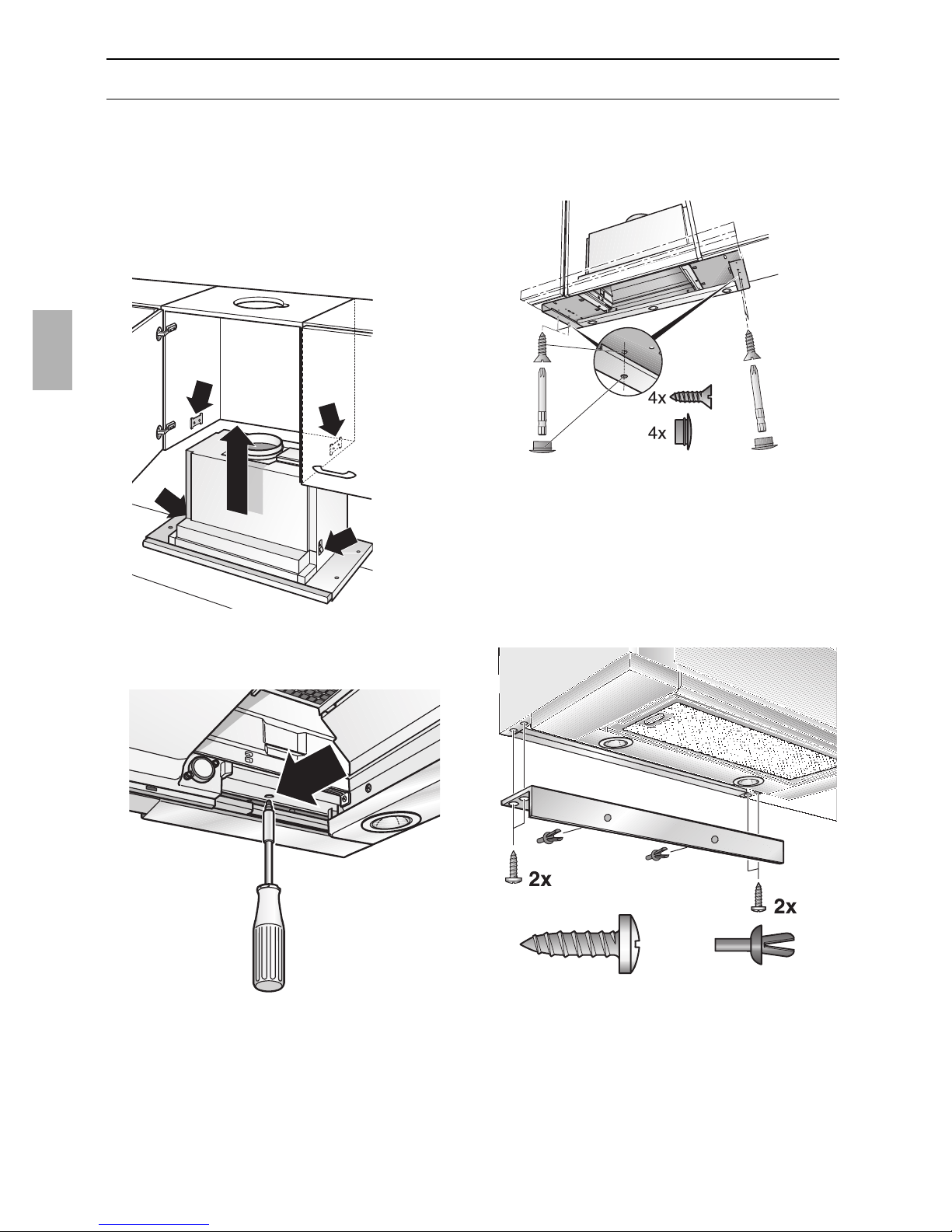 4x
4x

2x
2x