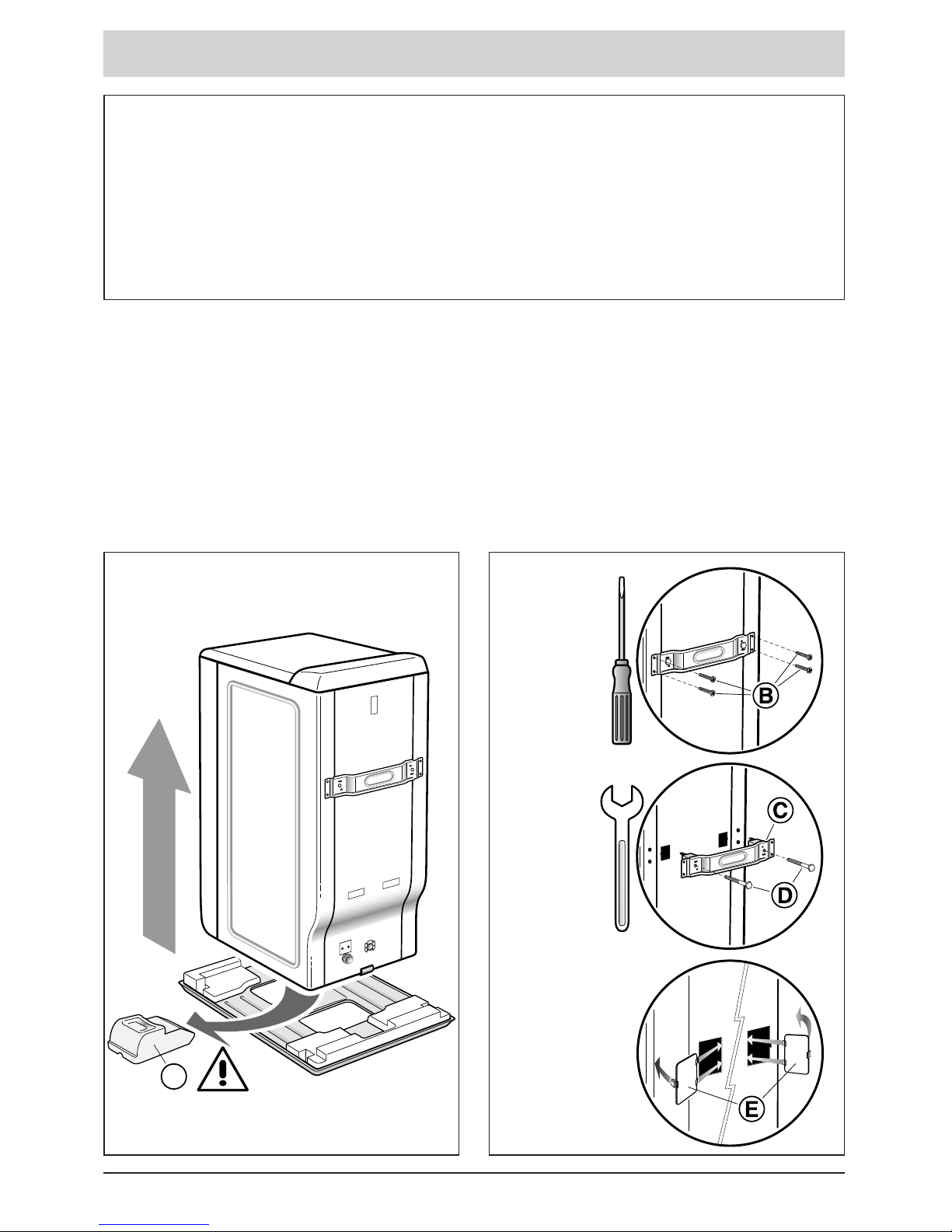 B

C

D

E