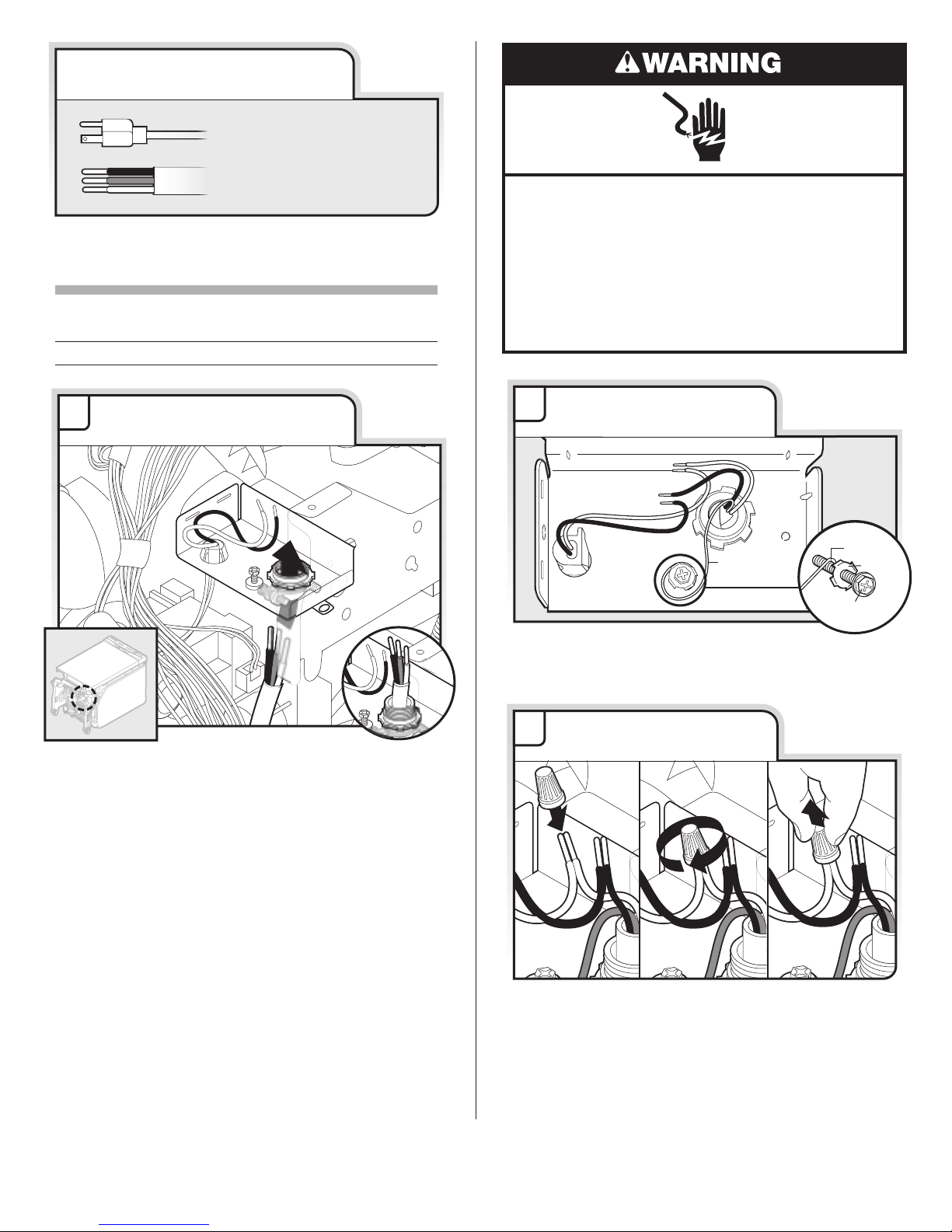 WARNING