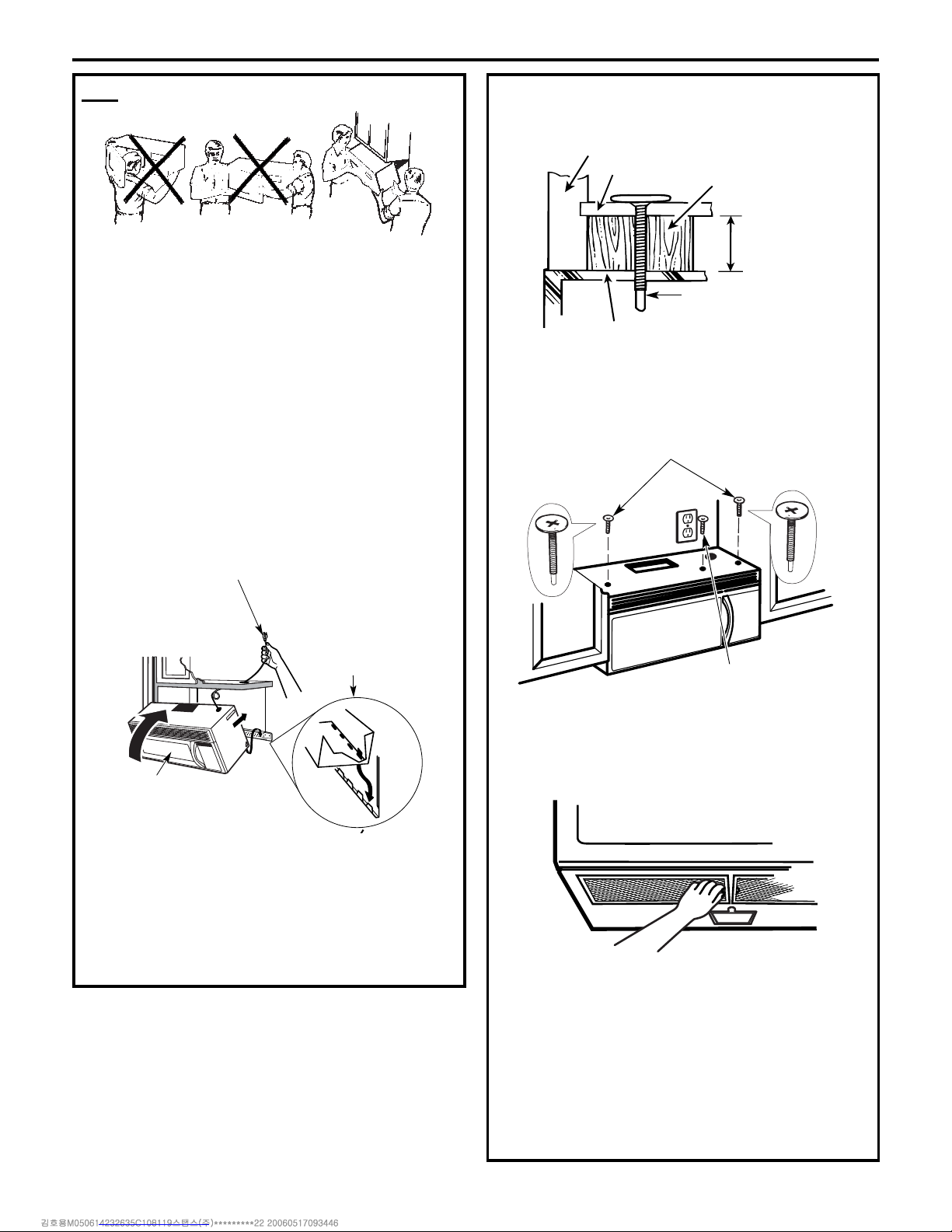 김호용M050614232635C108119스탠스(주)*********22 20060517093446