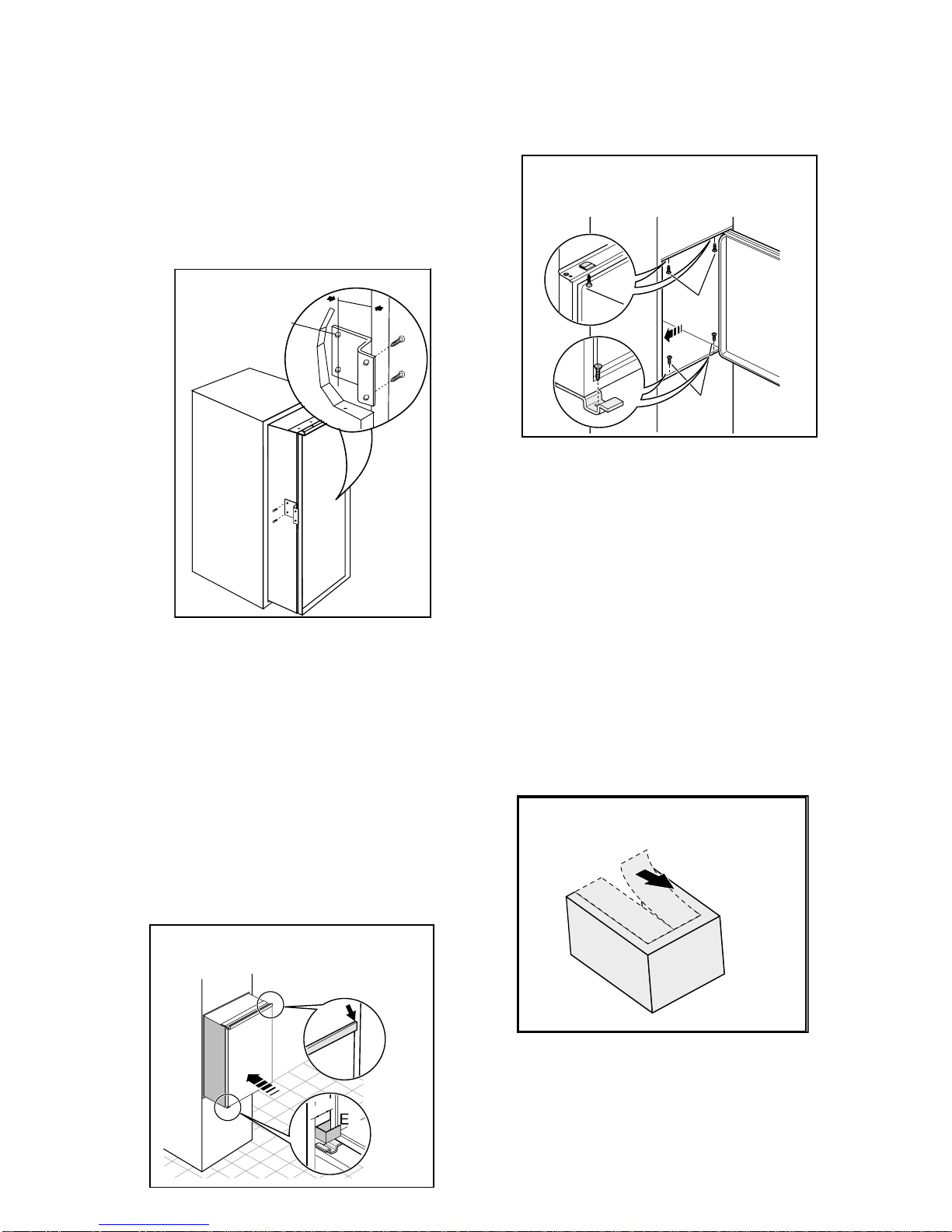 E