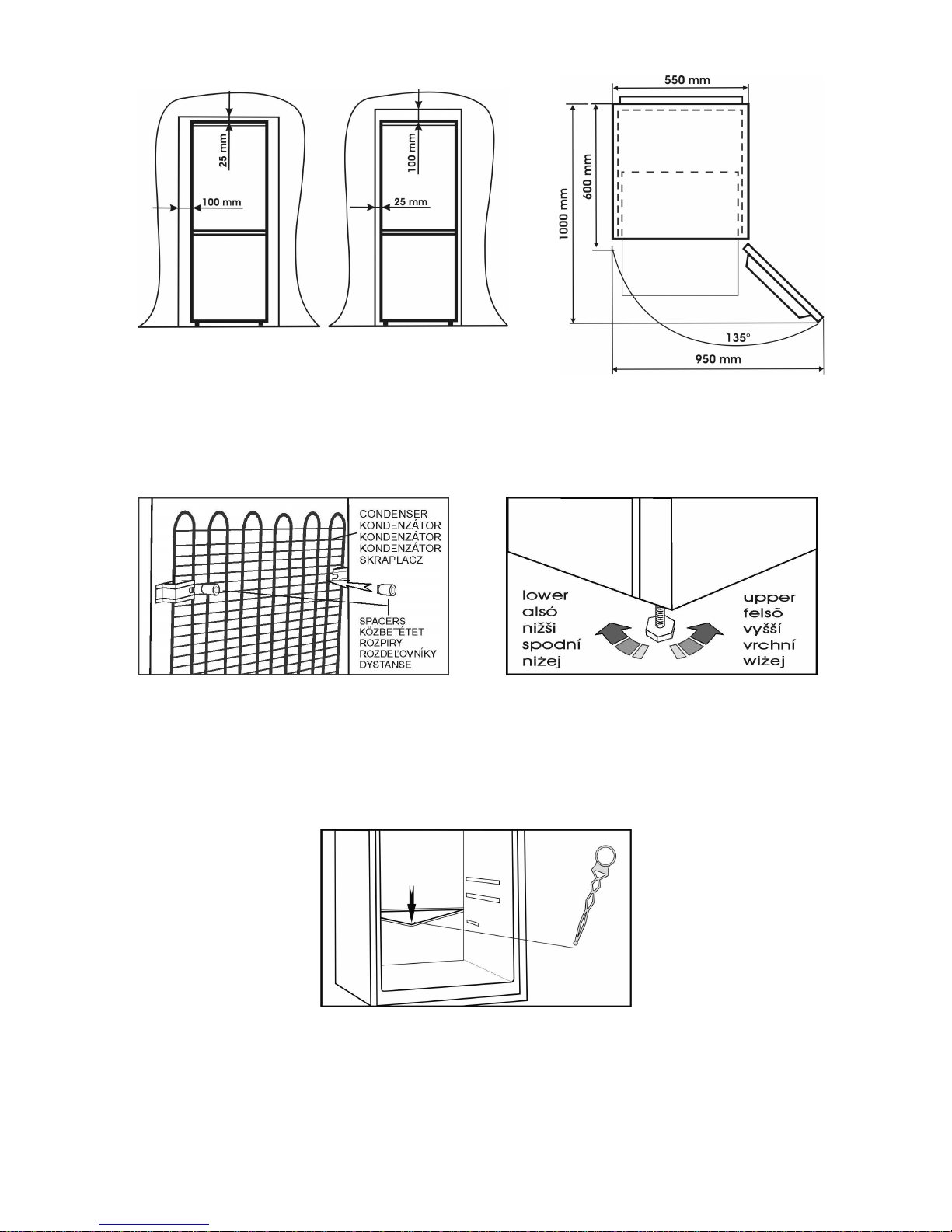 25 mm
100 mm
100 mm
25 mm

550 mm
600 mm
1000 mm
135°
950 mm

CONDENSER
KONDENZÁTOR
KONDENZÁTOR
KONDENZÁTOR
SKRAPLACZ

SPACERS
KÖZBETÉTET
ROZPIRY
ROZDEĽOVNÍKY
DYSTANSE

lower
alsó
nižši
spodní
niżej

upper
felsõ
vyšší
vrchní
wiżej