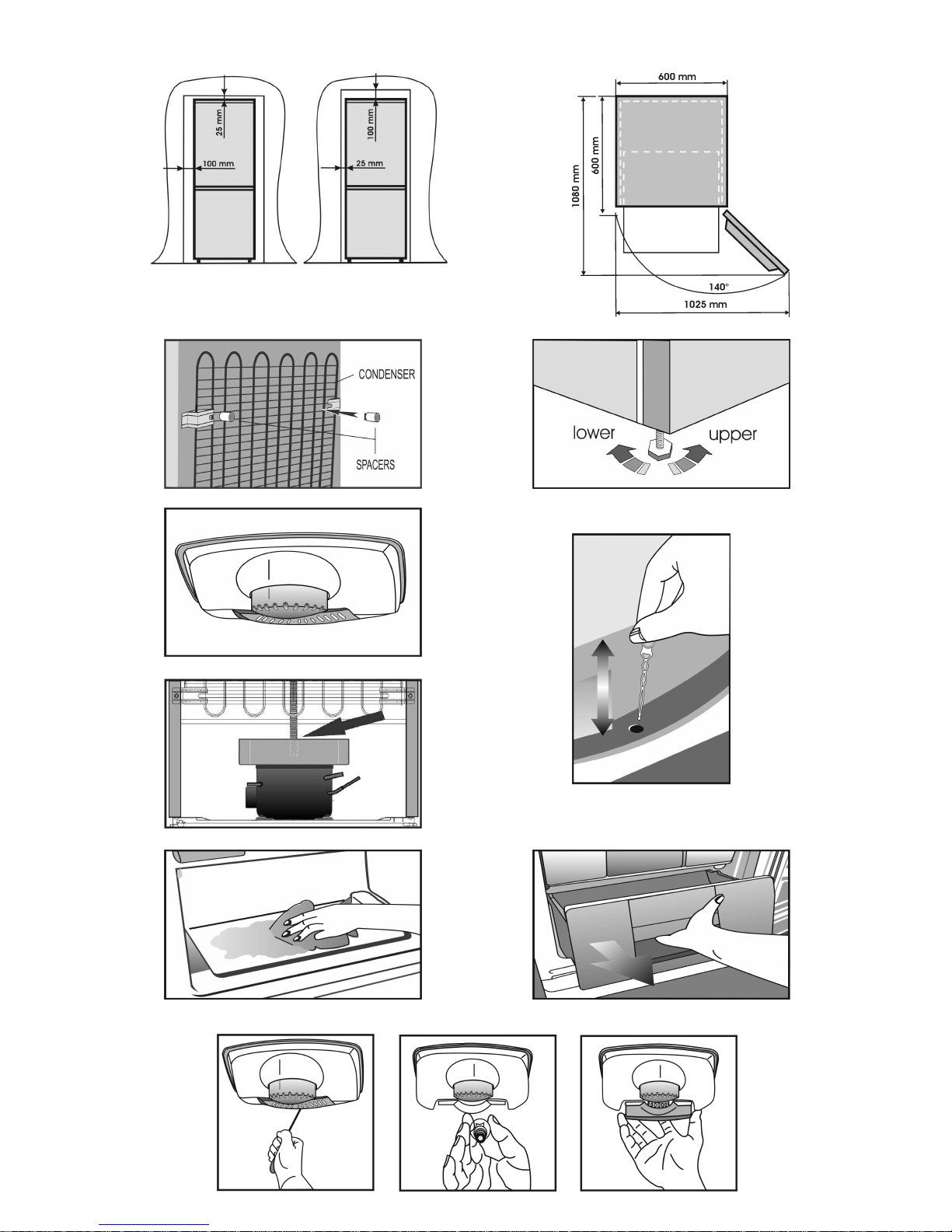 25 mm
100 mm
100 mm
25 mm

600 mm
600 mm
1080 mm
140°
1025 mm

CONDENSER
SPACERS

lower
upper