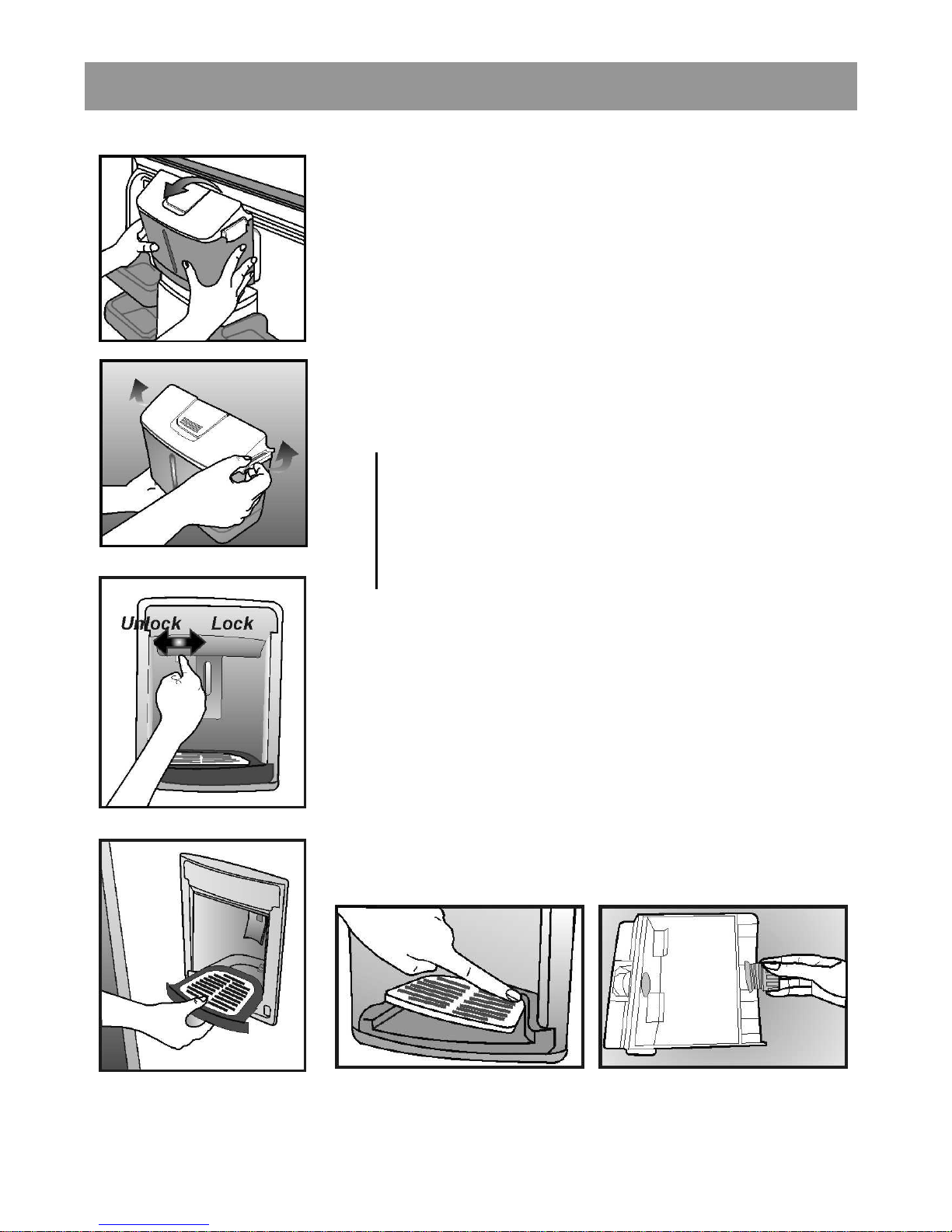 Unlock Lock