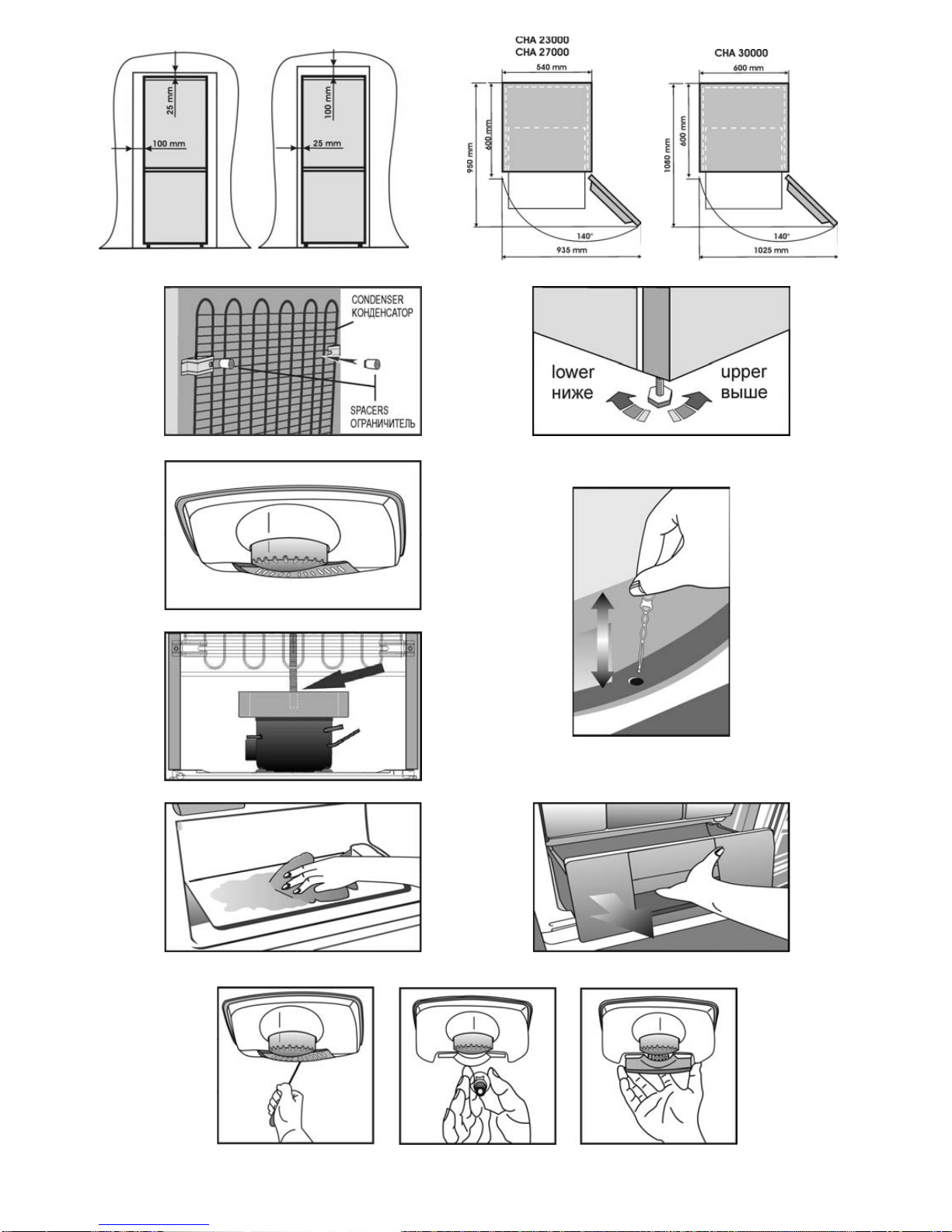 25 mm
100 mm
100 mm
25 mm

CHA 23000
CHA 27000
540 mm
950 mm
600 mm
140°
935 mm

CHA 30000
600 mm
1080 mm
600 mm
140°
1025 mm

CONDENSER
КОНДЕНСАТОР
SPACERS
ОГРАНИЧИТЕЛЬ

lower
ниже
upper
выше