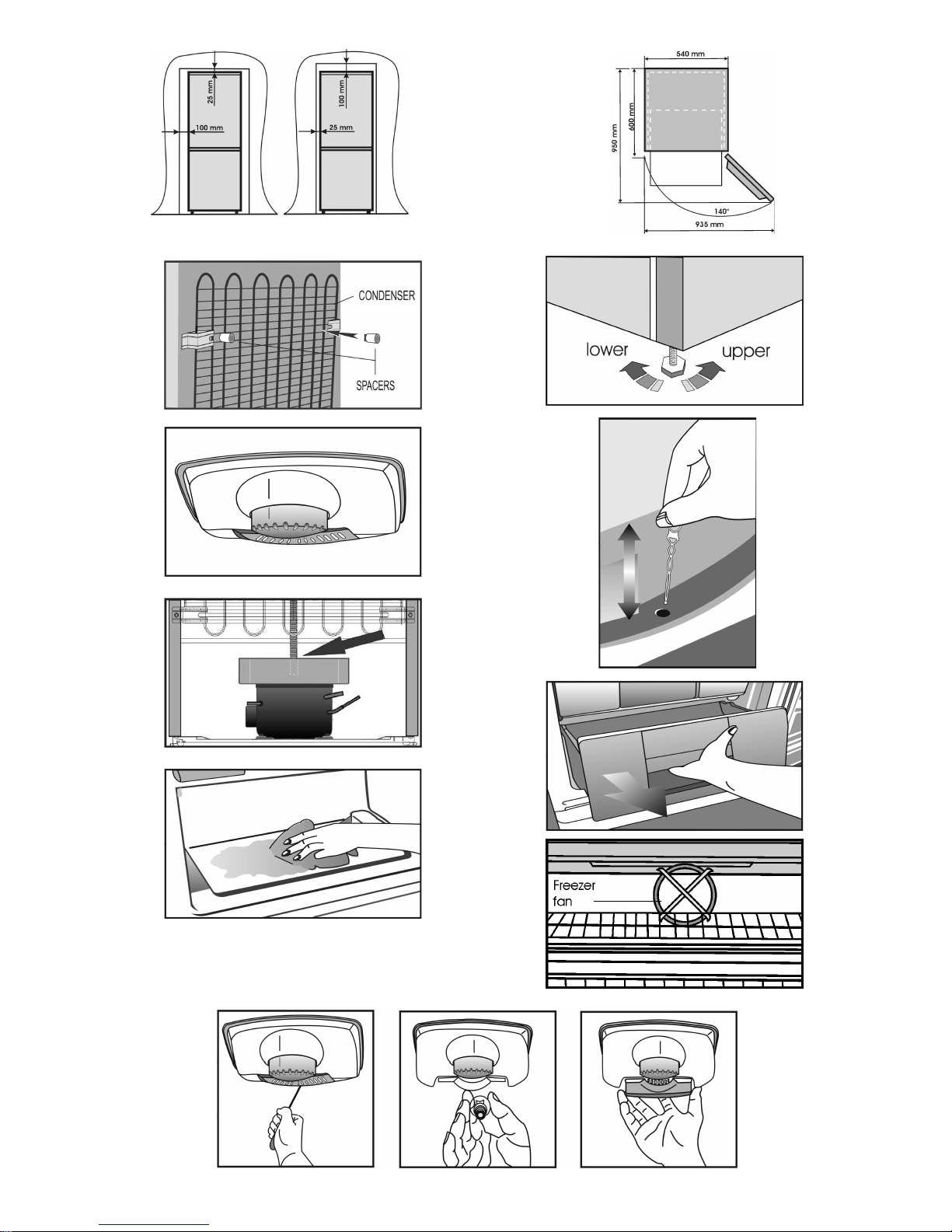 25 mm
100 mm
100 mm
25 mm

540 mm
600 mm
950 mm
140°
935 mm

CONDENSER
SPACERS

lower
upper

Freezer fan