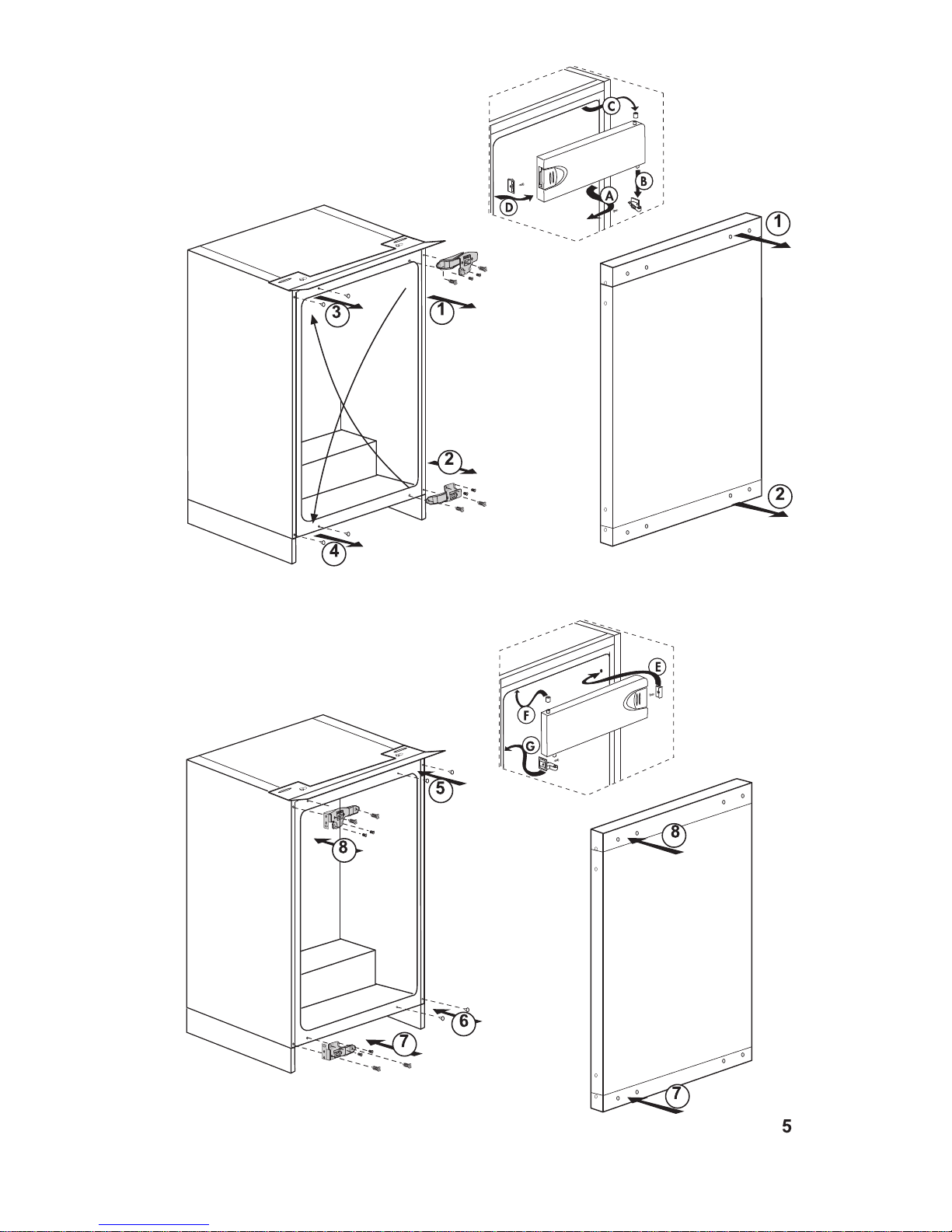 C
B
A
D
1
3
1
2
2
4
E
F
G
5
8
8
6
7
7
5