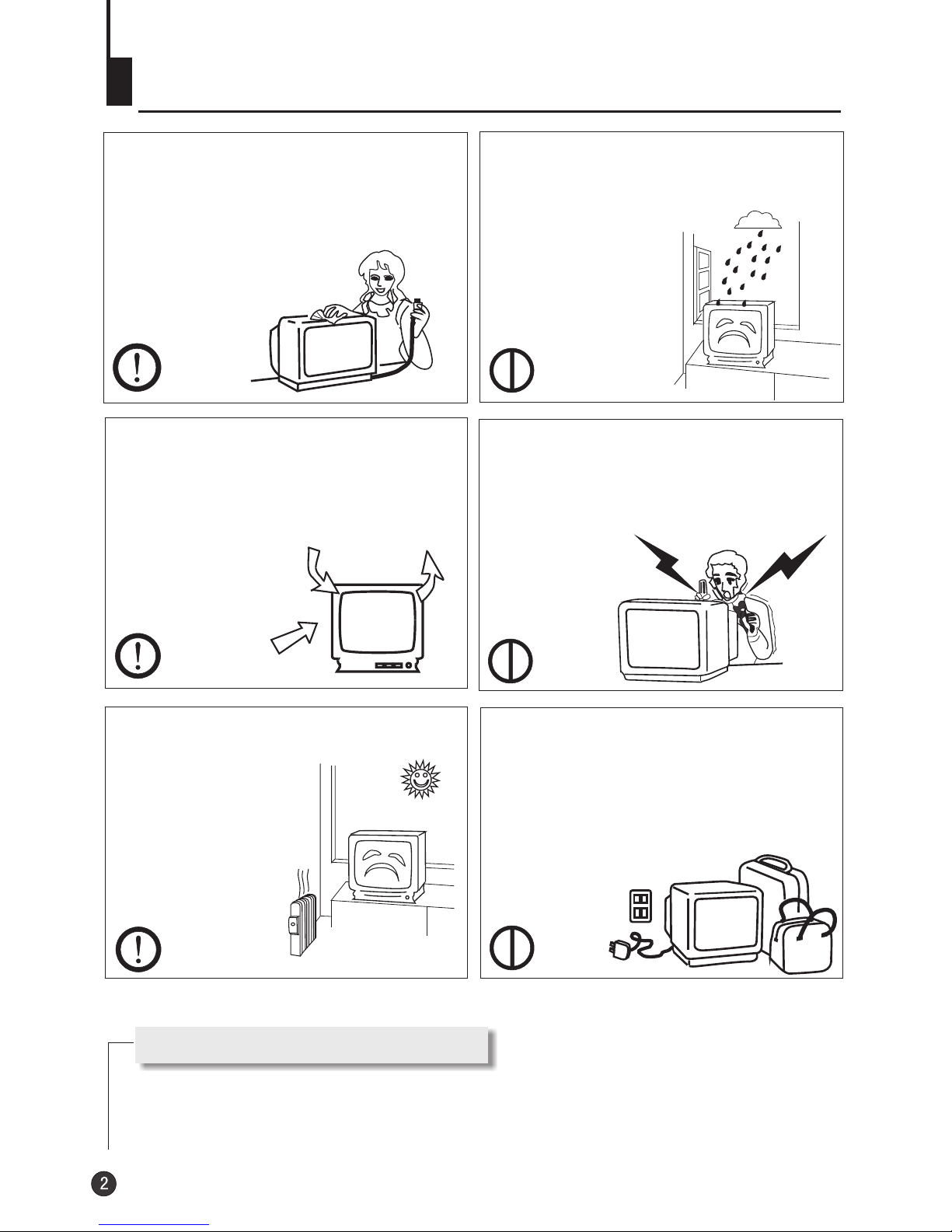 2