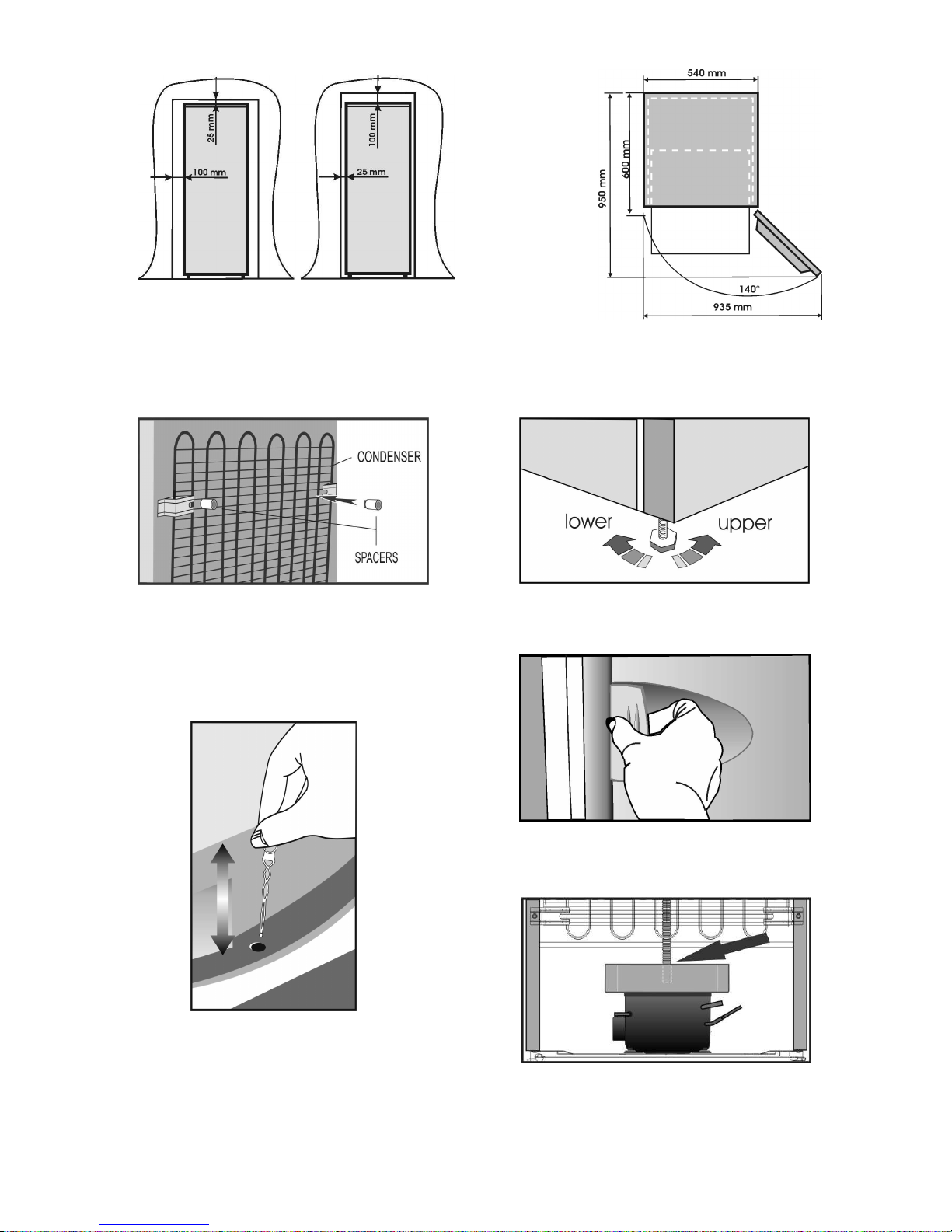 25 mm
100 mm
100 mm
25 mm

540 mm
600 mm
950 mm
140°
935 mm

CONDENSER
SPACERS

lower
upper