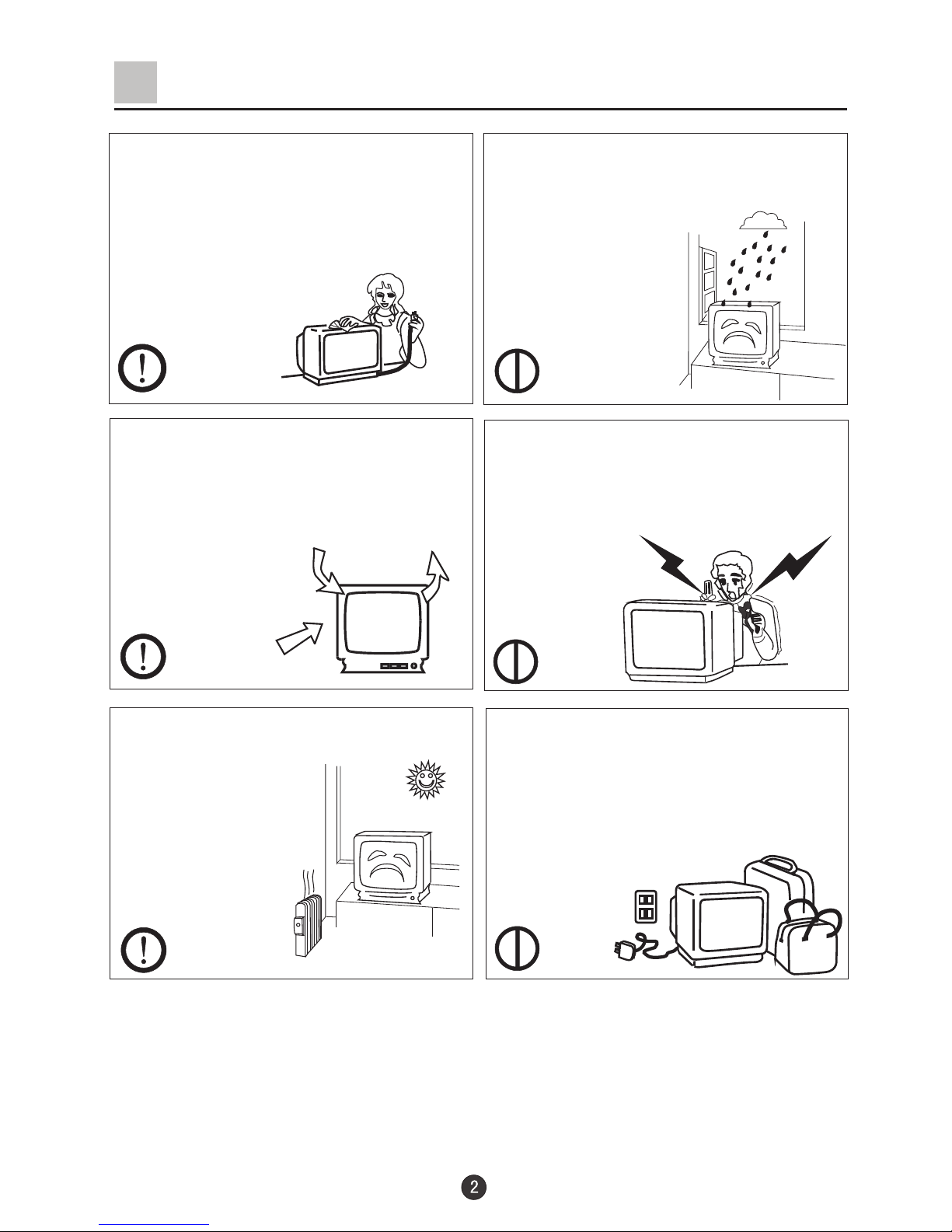 2