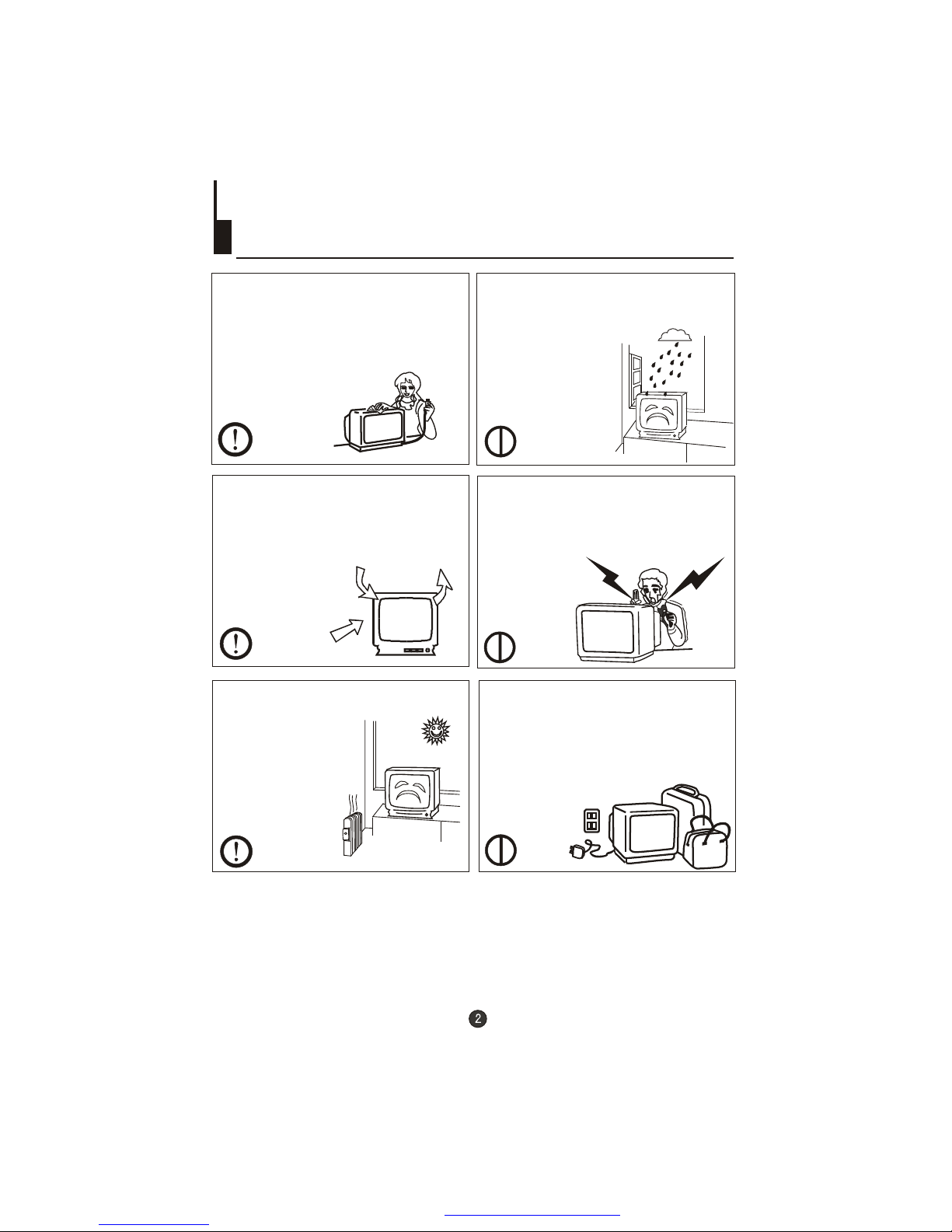 2