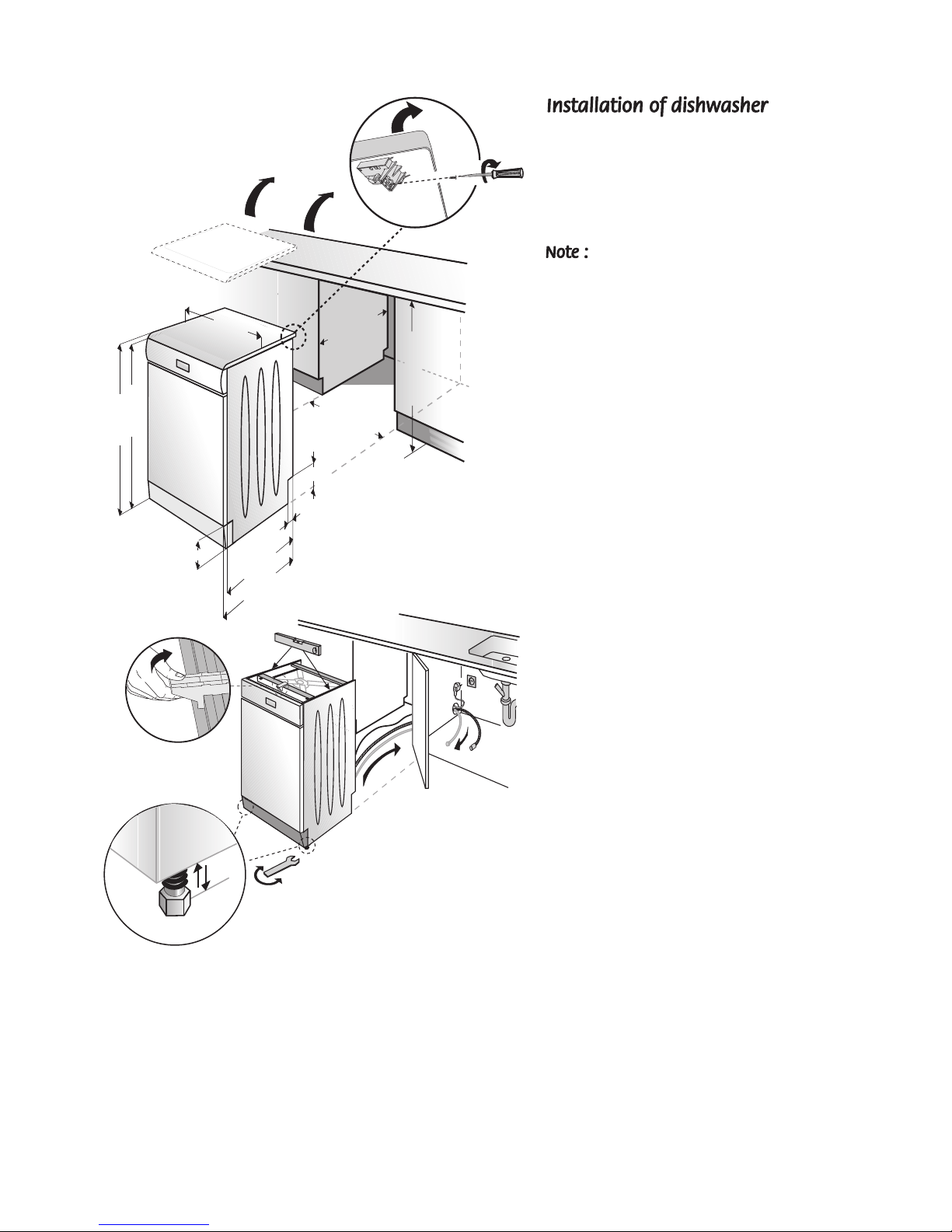 Installation of dishwasher

Note :