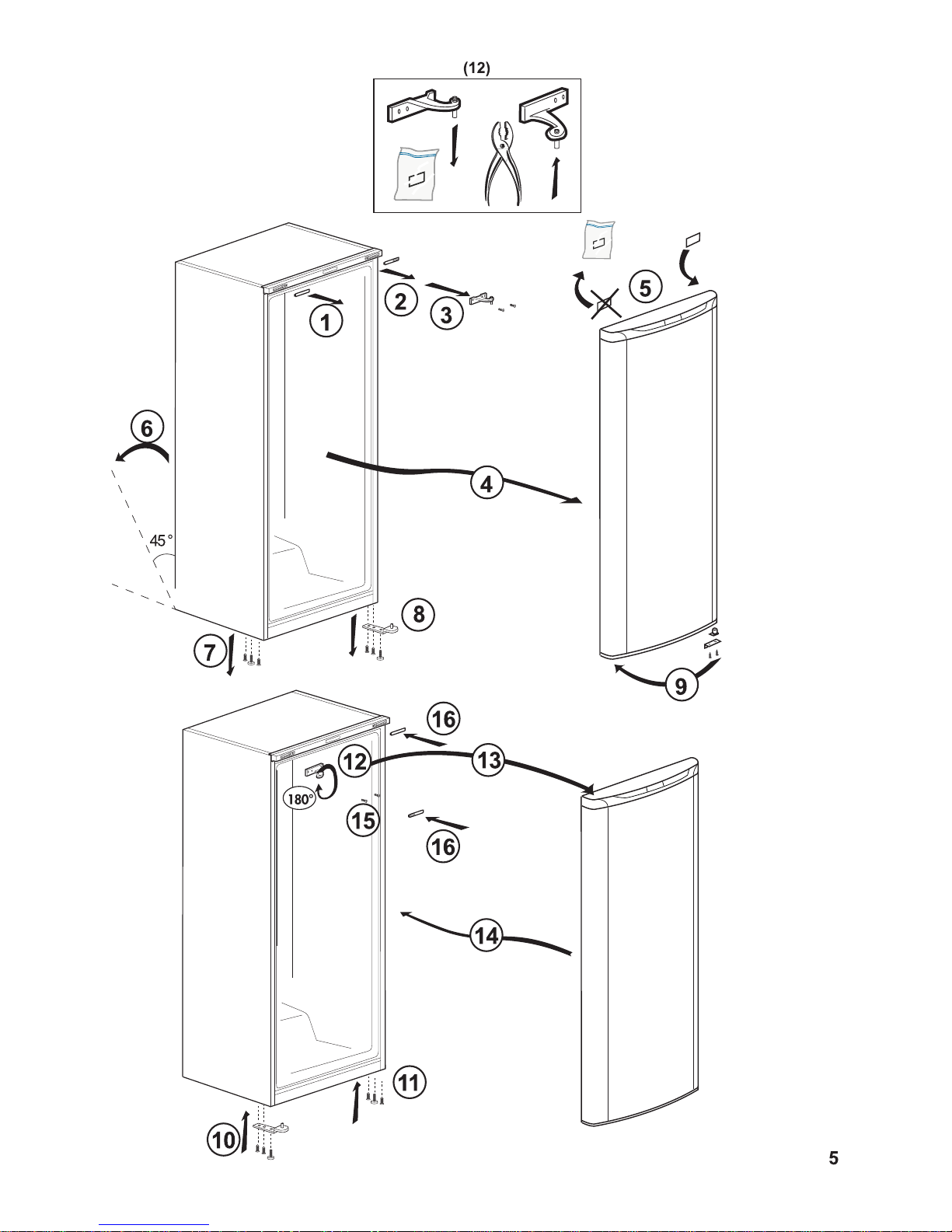 (12)

1
2
3
5
6
4
45°
8
7
9
16
12
13
180°
15
16
14
11
10

5