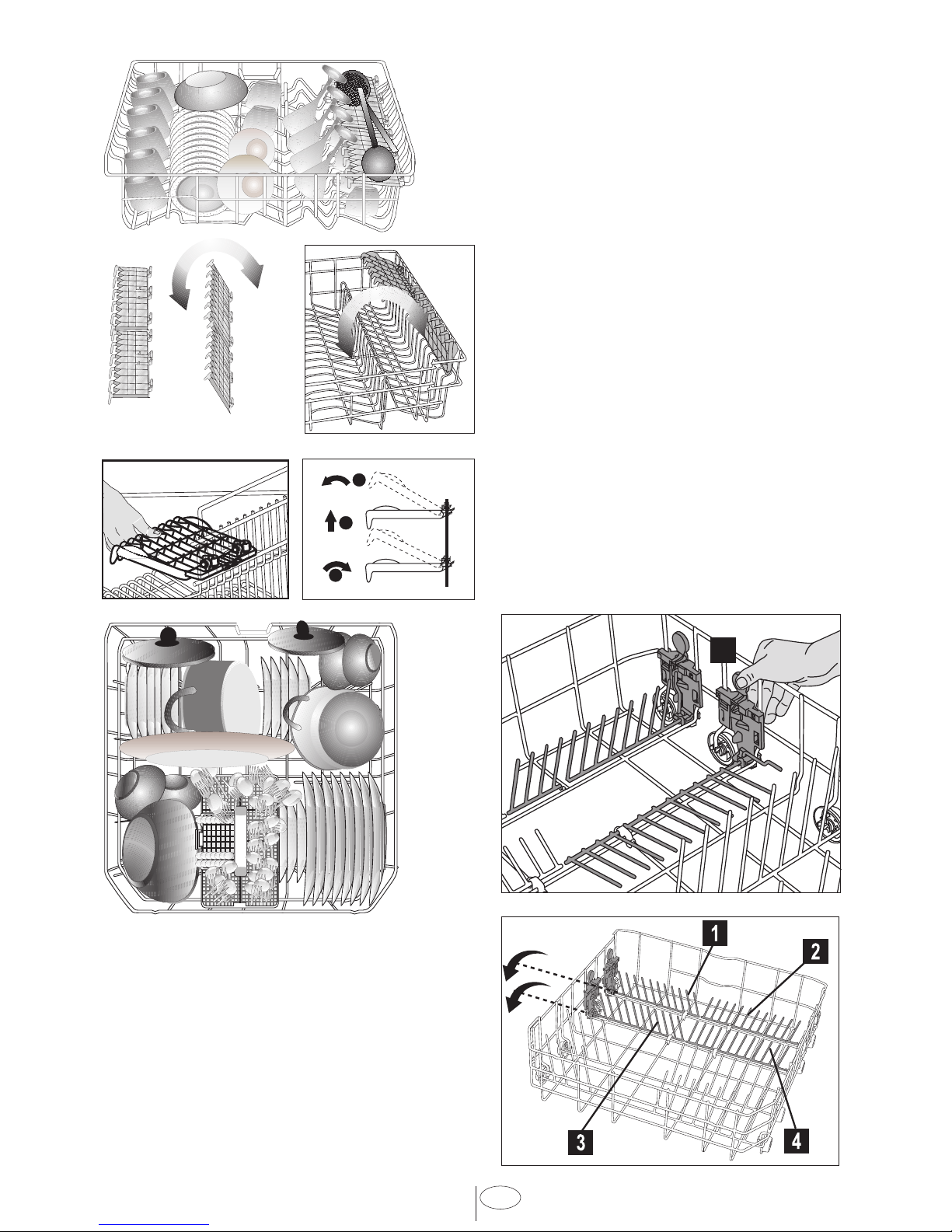 1

2

3

4