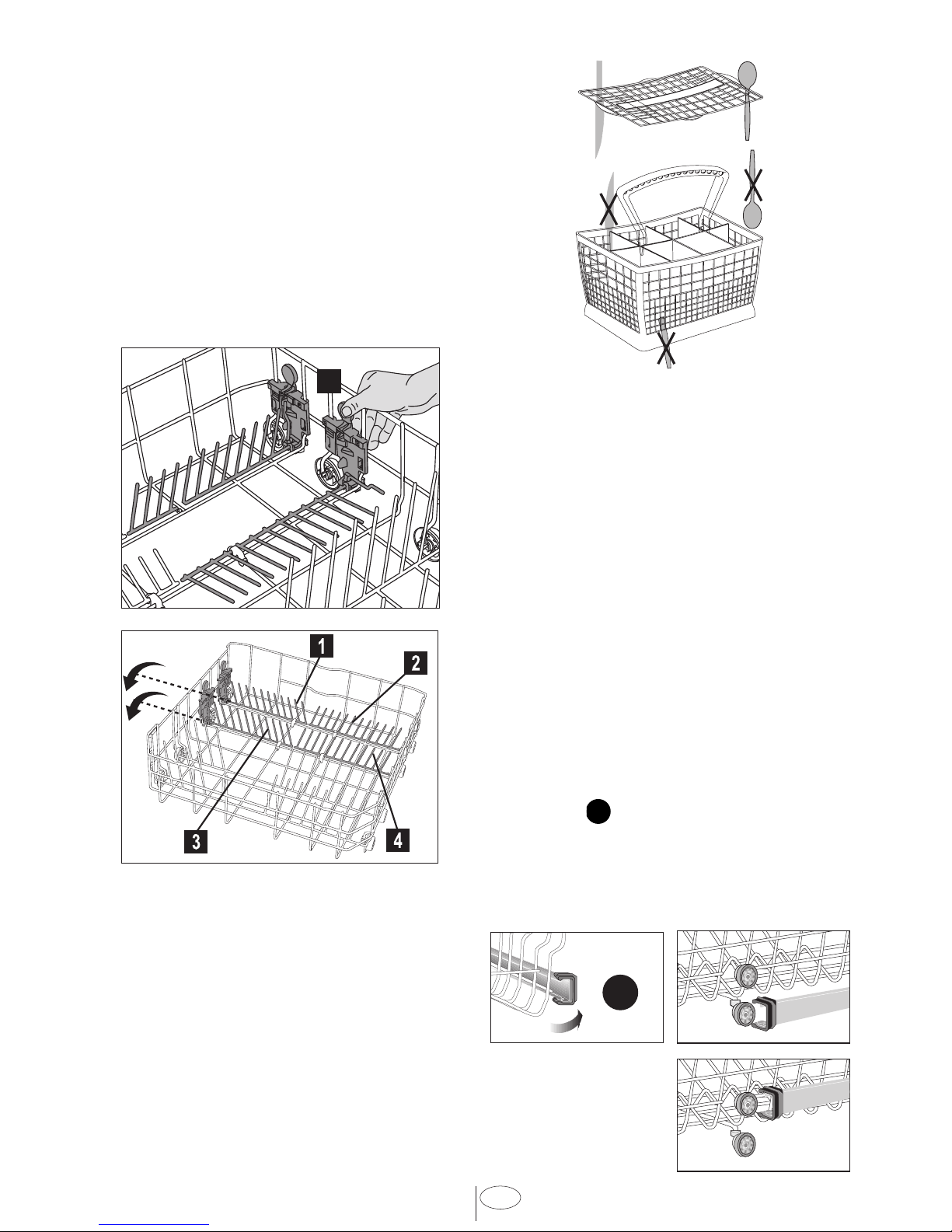 1

2

3

4