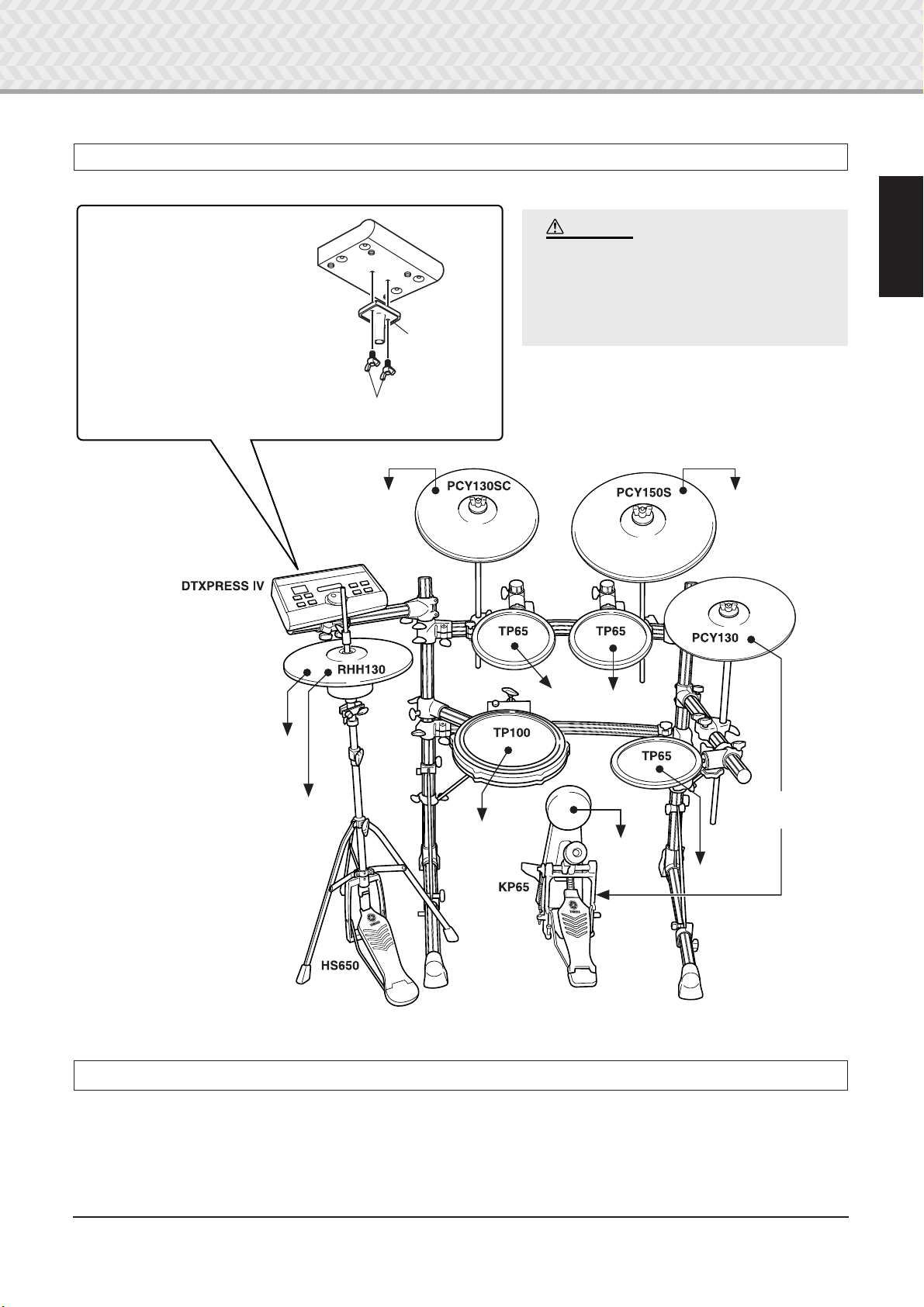 PCY130SC
PCY150S
DTXPRESS IV
TP65
TP65
PCY130
RHH130
TP100
TP65
KP65
HS650