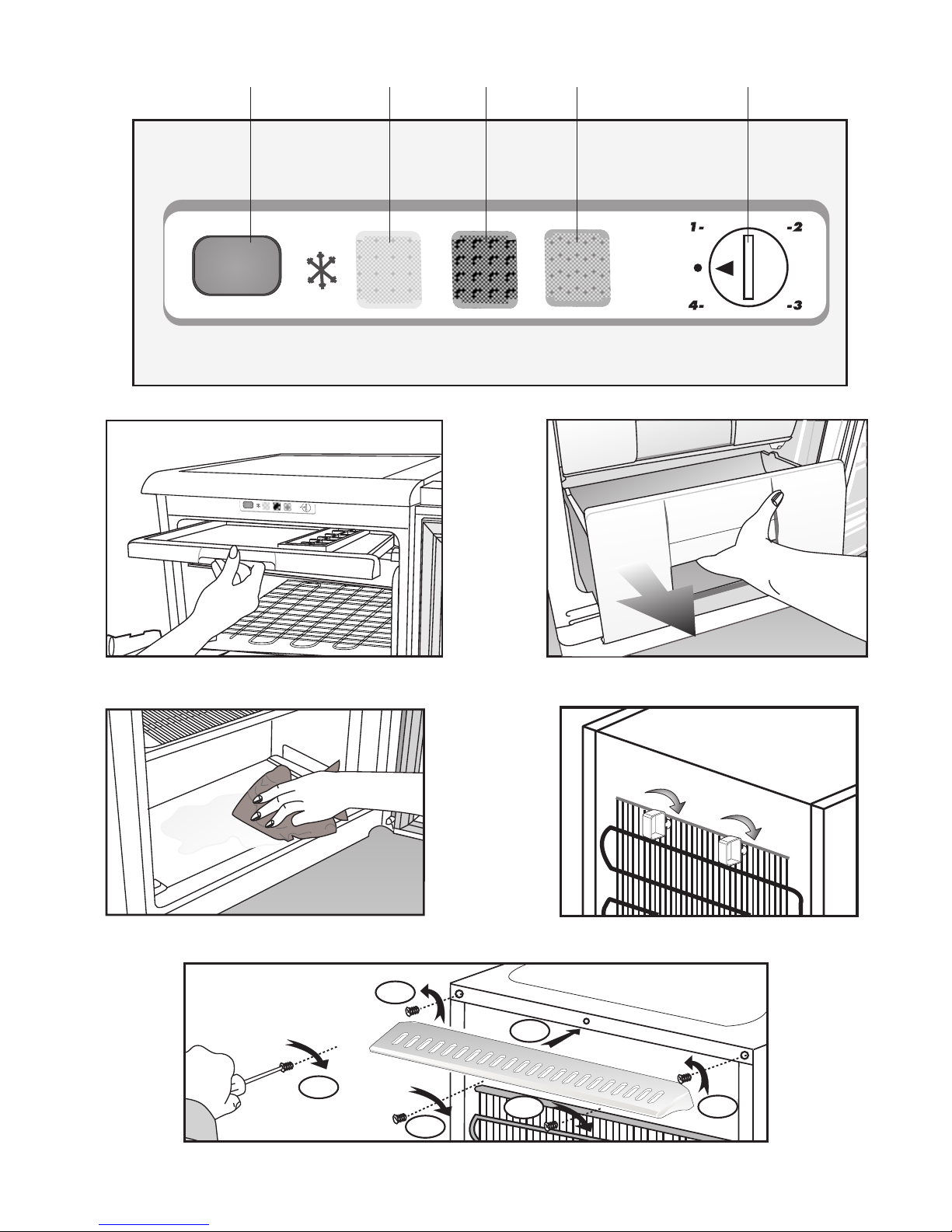 1-
-2
4-
-3