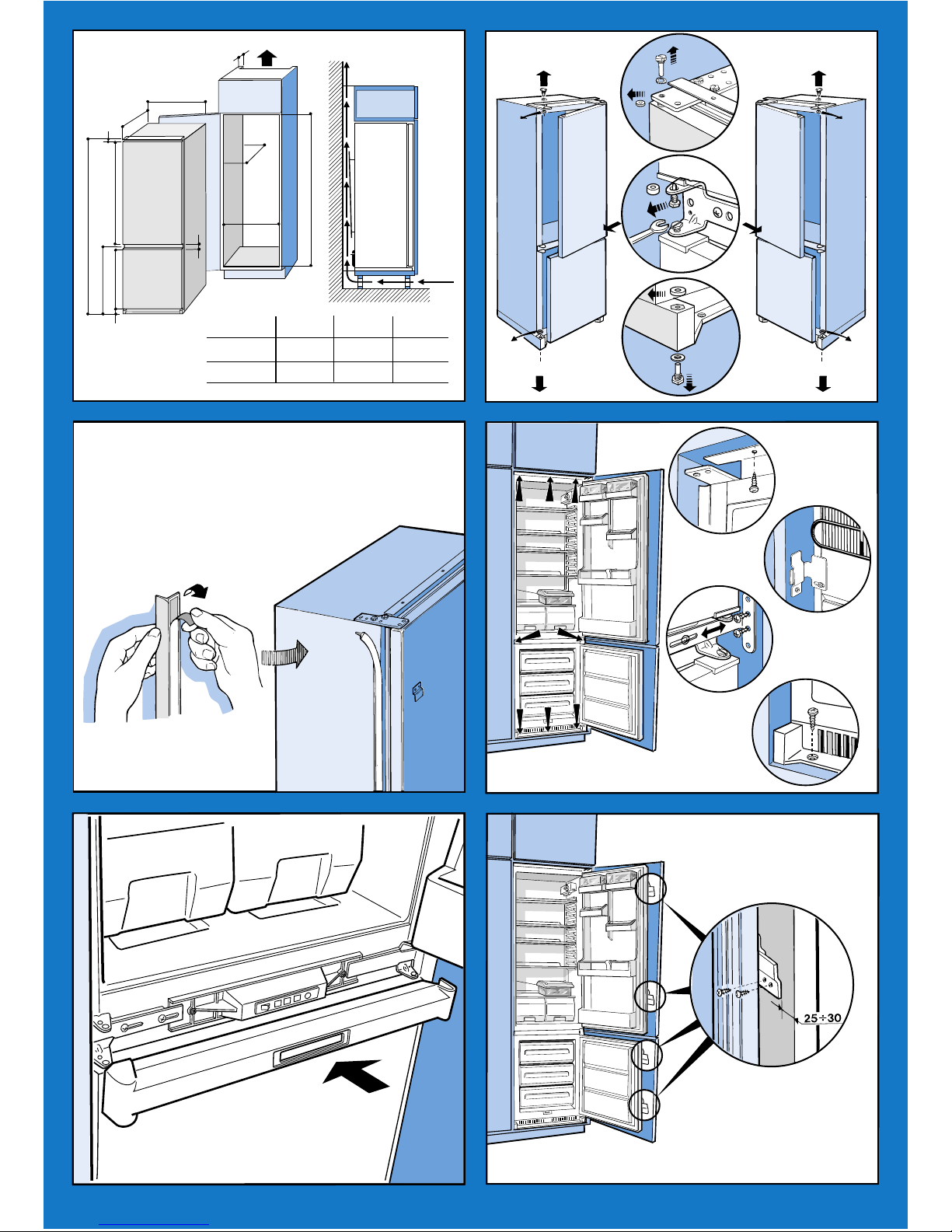 25÷30