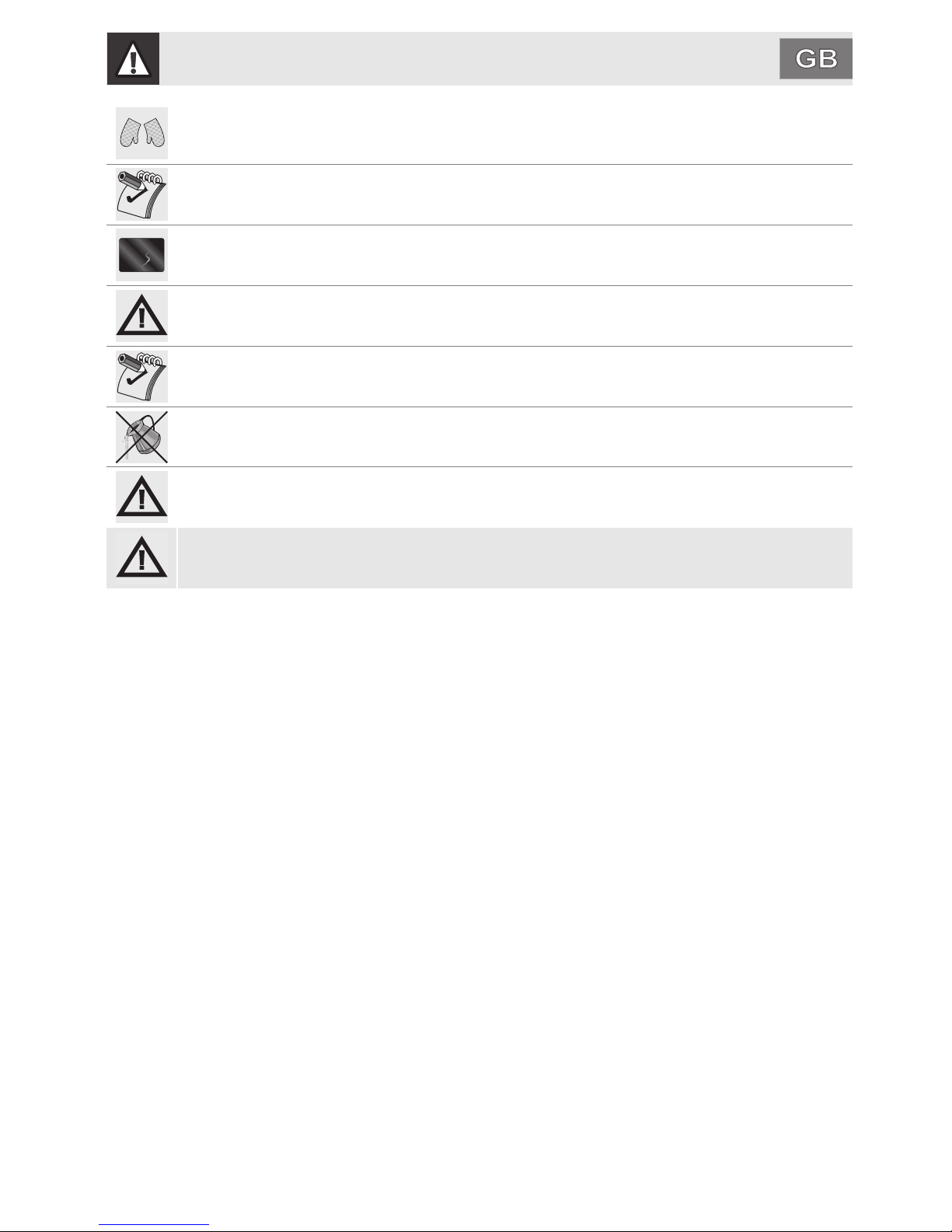 GB