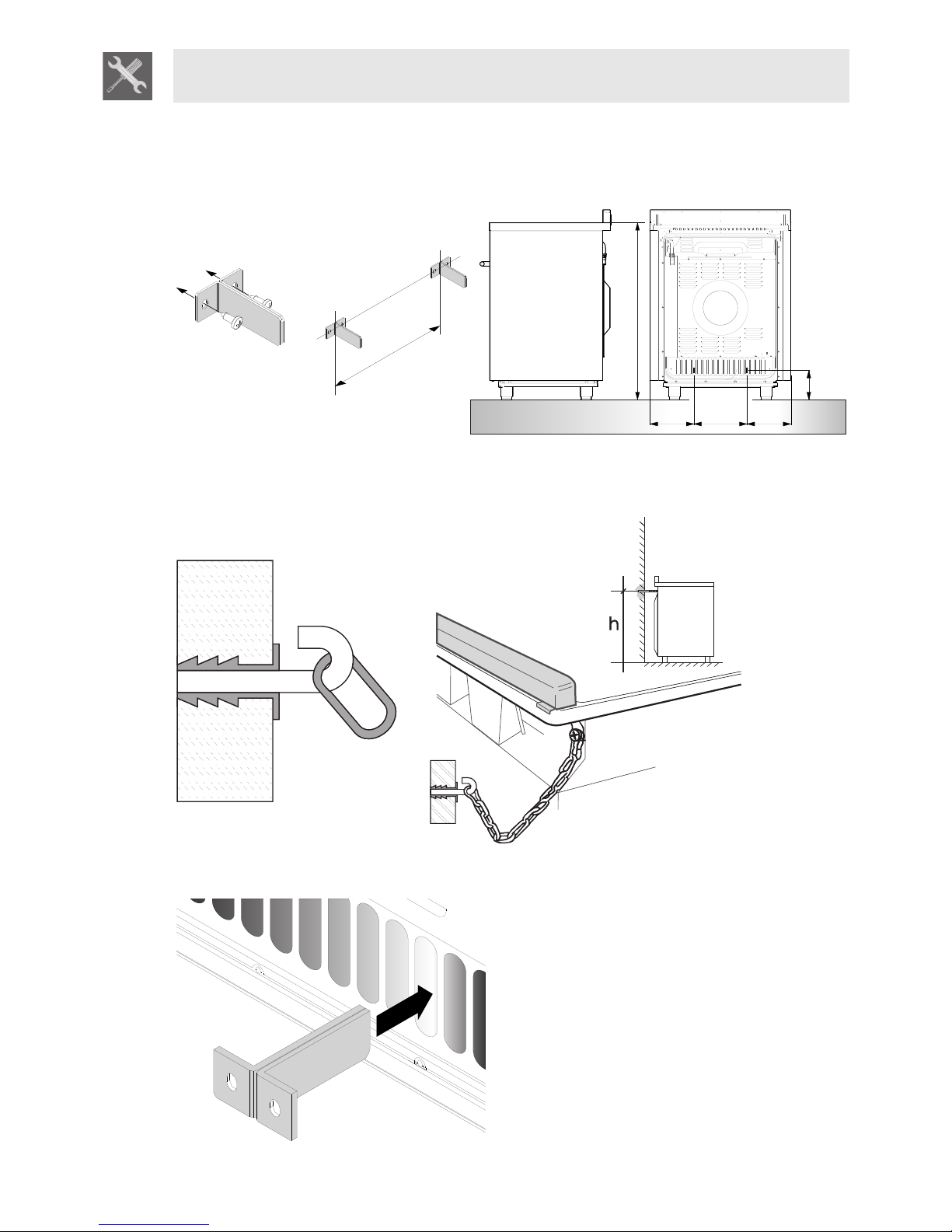 h