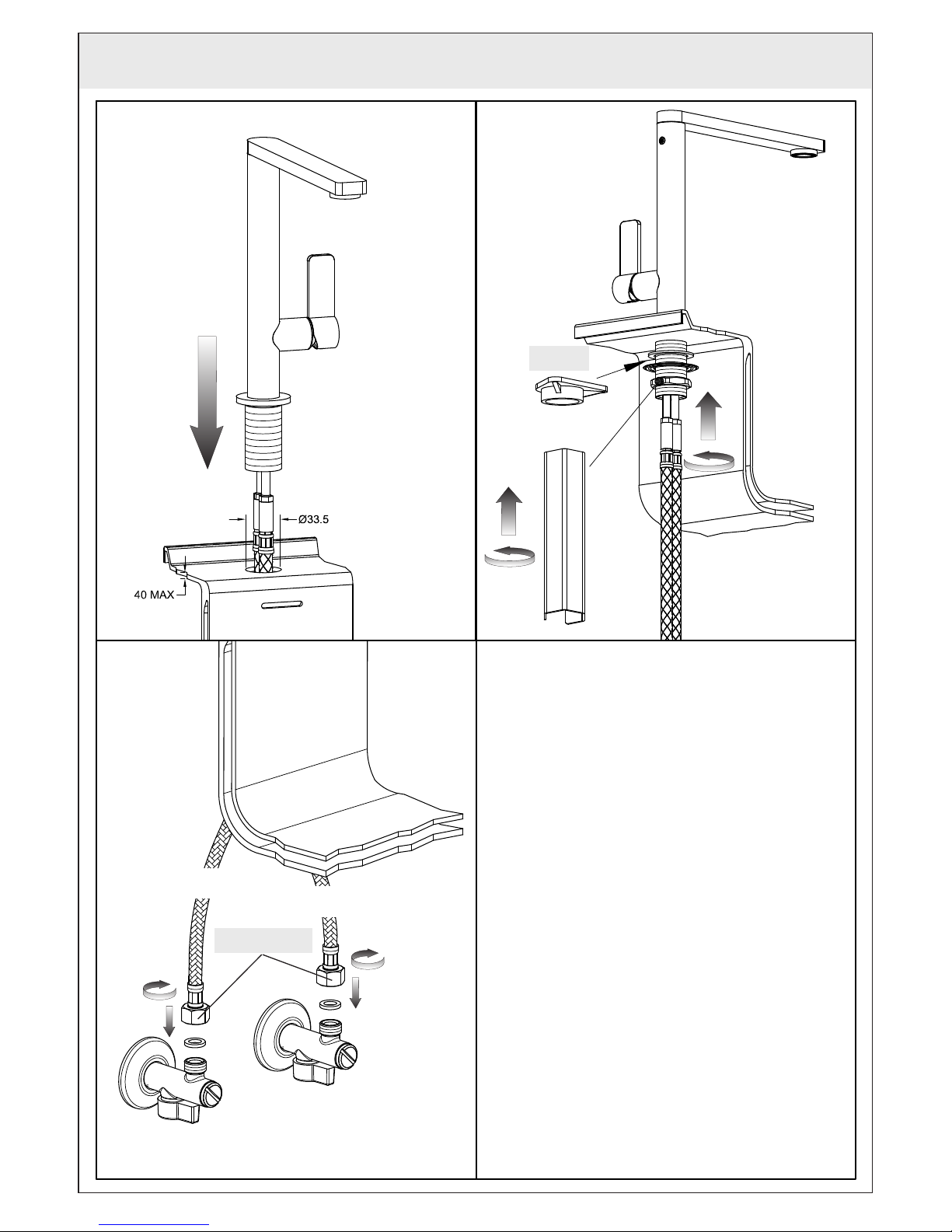 Ø33.5

40 MAX